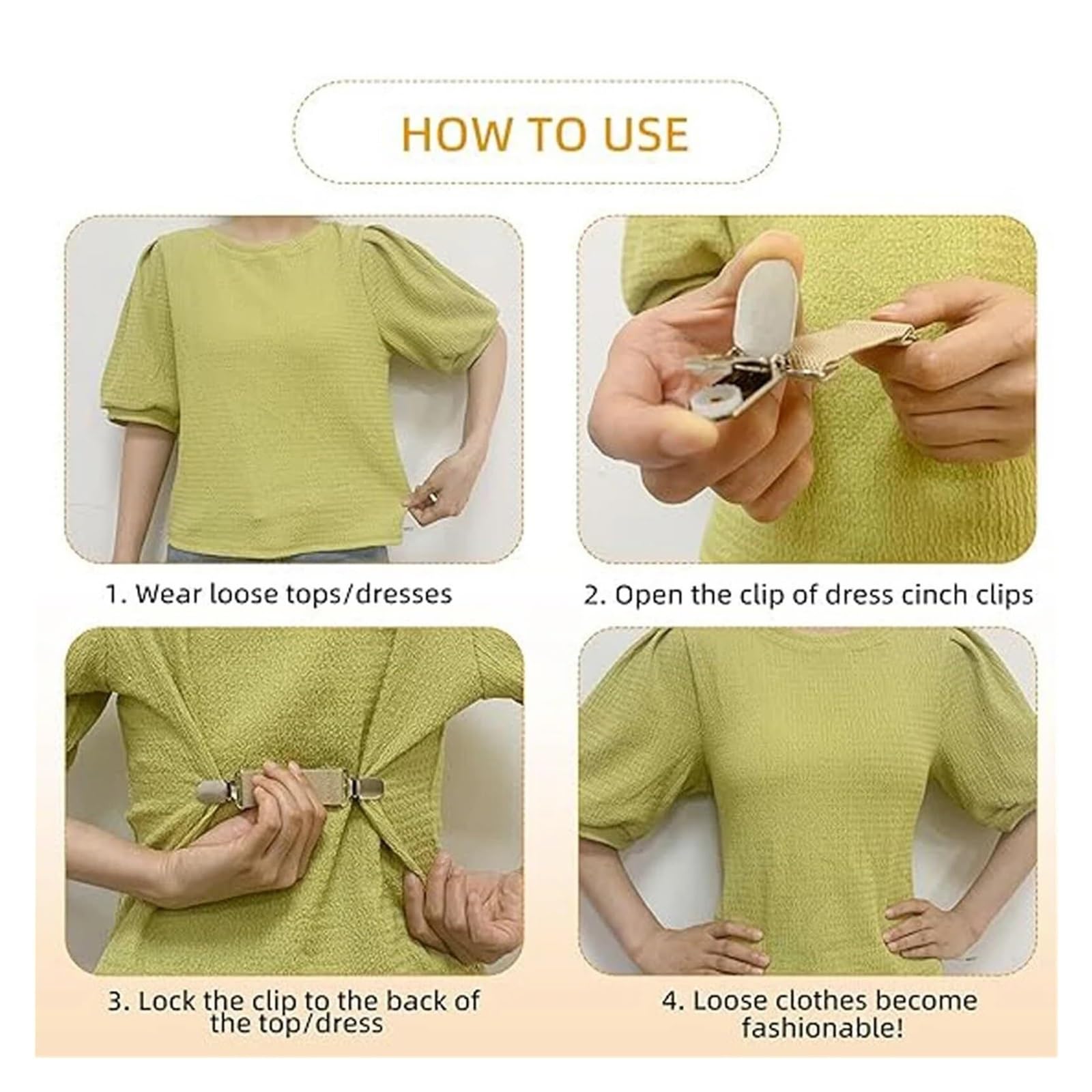 HOW TO USE

1. Wear loose tops/dresses

2. Open the clip of dress cinch clips

3. Lock the clip to the back of the top/dress

4. Loose clothes become fashionable!