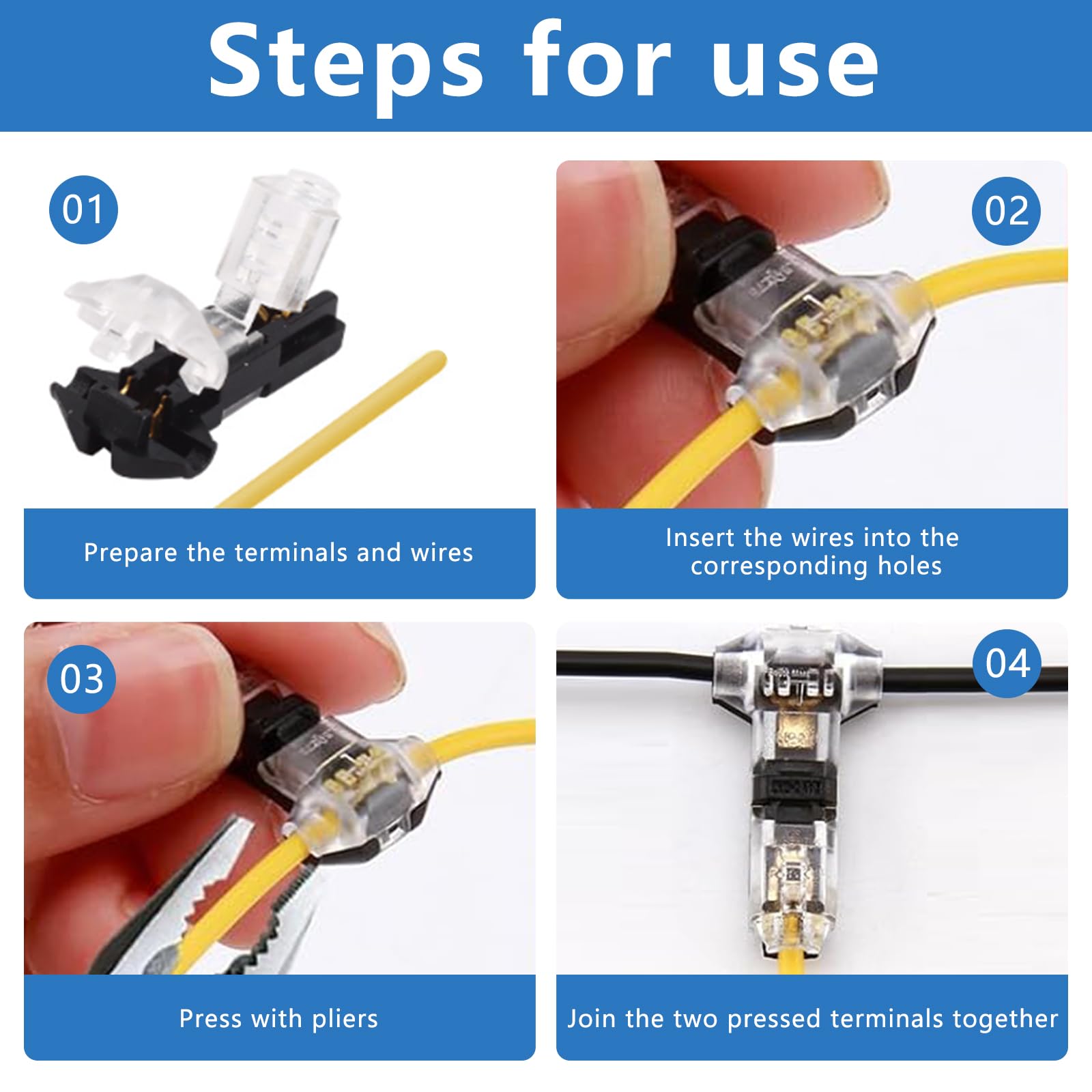 Steps for use

01

Prepare the terminals and wires

02

Insert the wires into the corresponding holes

03

Press with pliers

04

Join the two pressed terminals together