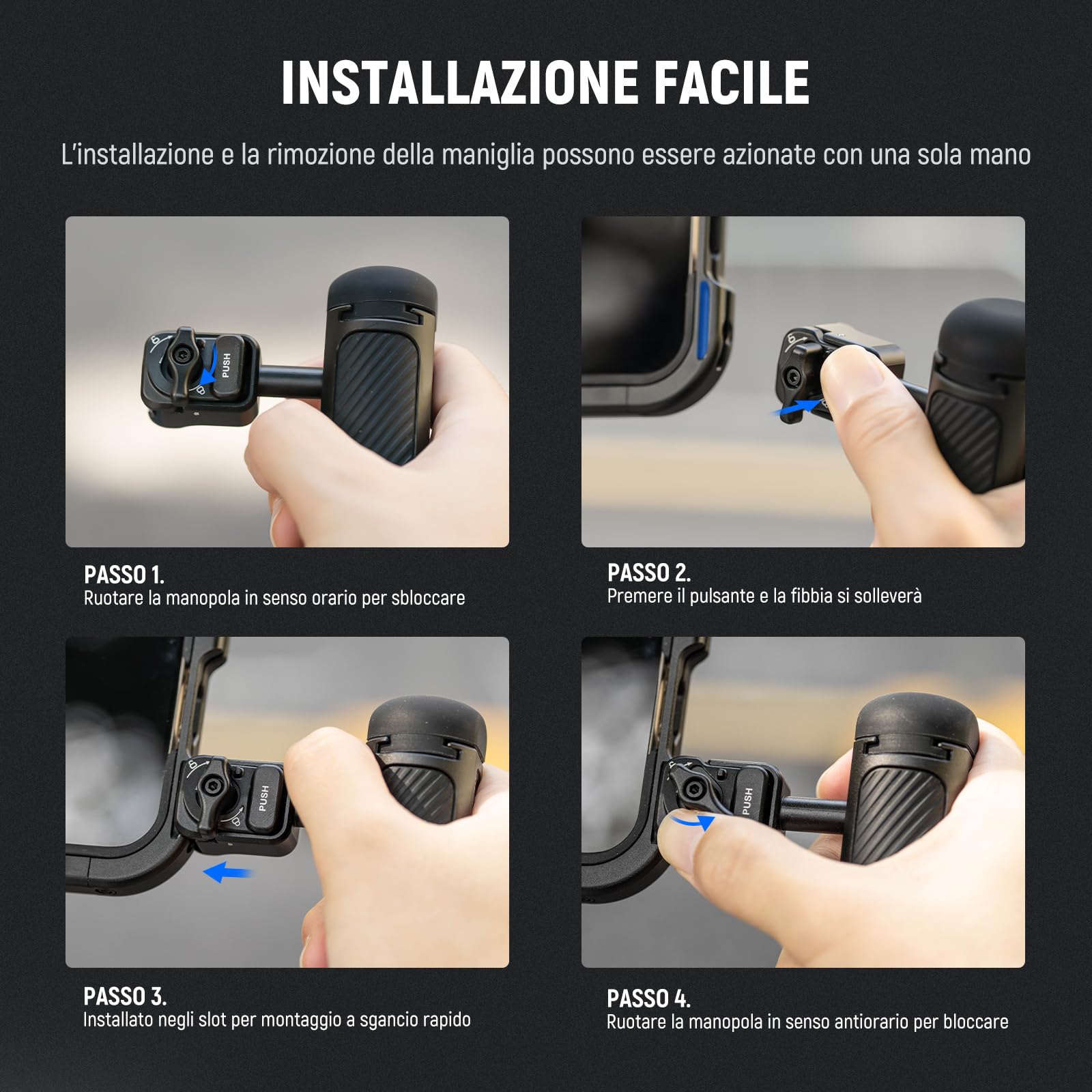 INSTALLAZIONE FACILE

L'installazione e la rimozione della maniglia possono essere azionate con una sola mano

PUSH

PASSO 1.
Ruotare la manopola in senso orario per sbloccare

PASSO 2.
Premere il pulsante e la fibbia si solleverà

PUSH

PUSH

PASSO 3.
Installato negli slot per montaggio a sgancio rapido

PASSO 4.
Ruotare la manopola in senso antiorario per bloccare