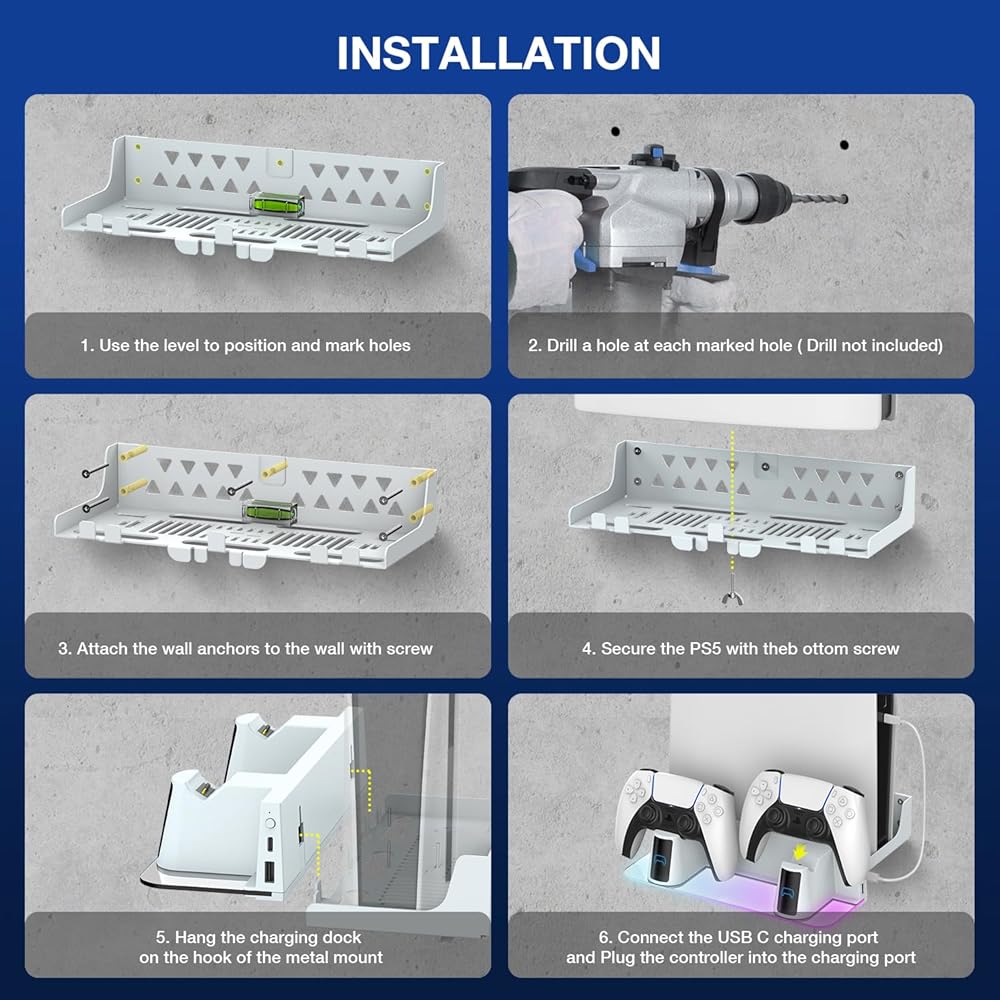 INSTALLATION

1. Use the level to position and mark holes

2. Drill a hole at each marked hole ( Drill not included)

3. Attach the wall anchors to the wall with screw

4. Secure the PS5 with theb ottom screw

5. Hang the charging dock on the hook of the metal mount

6. Connect the USB C charging port and Plug the controller into the charging port