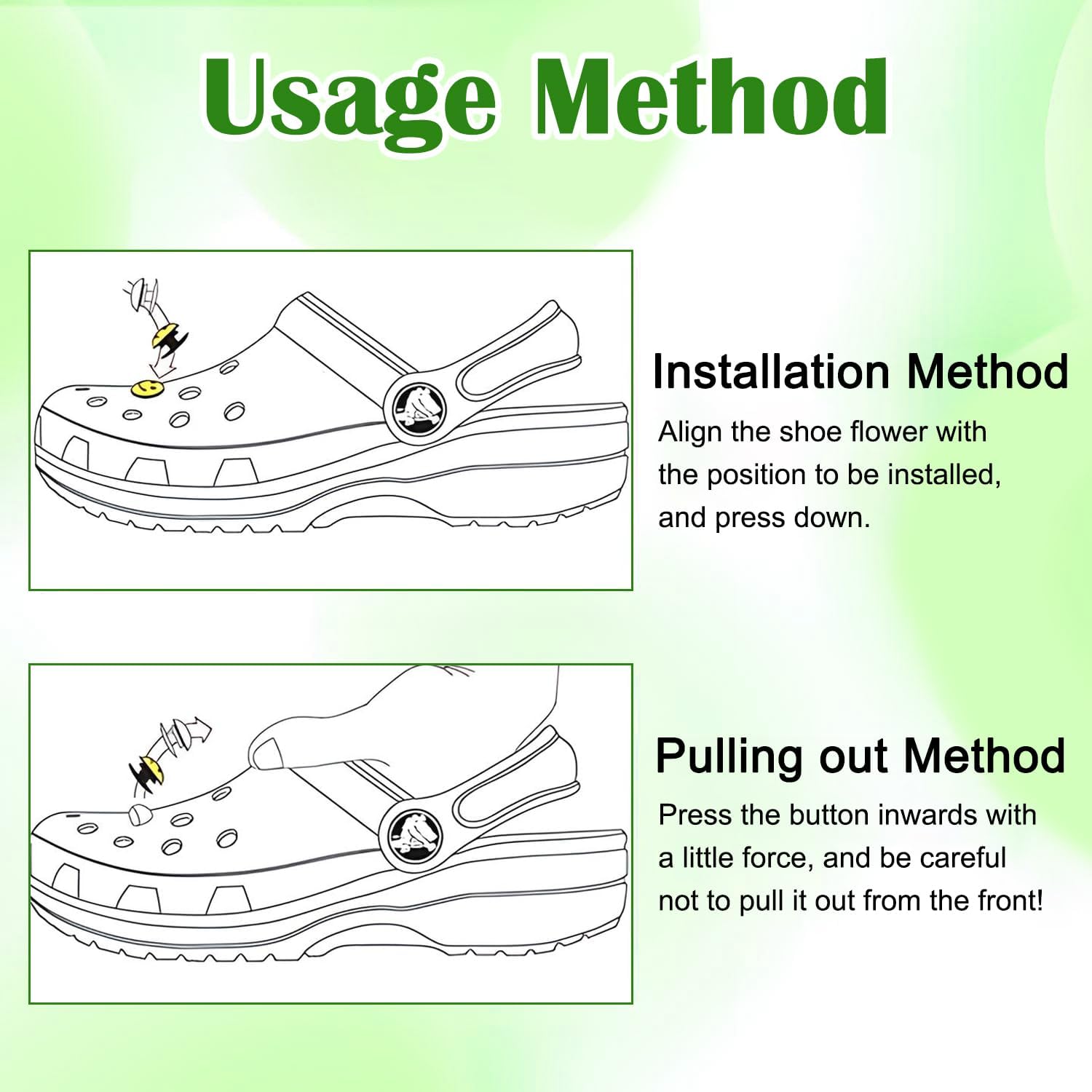 Usage Method

Installation Method

Align the shoe flower with the position to be installed, and press down.

Pulling out Method

Press the button inwards with a little force, and be careful not to pull it out from the front!