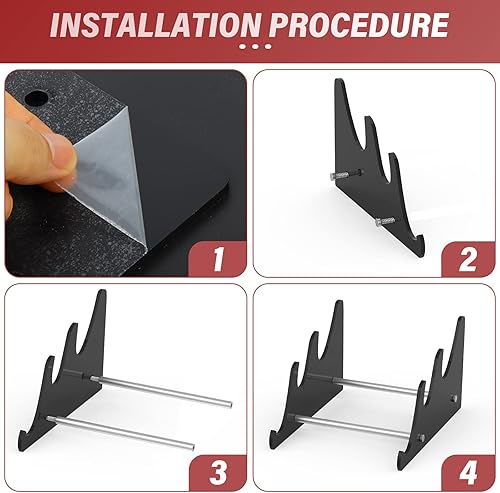 INSTALLATION PROCEDURE

1

2

3

4