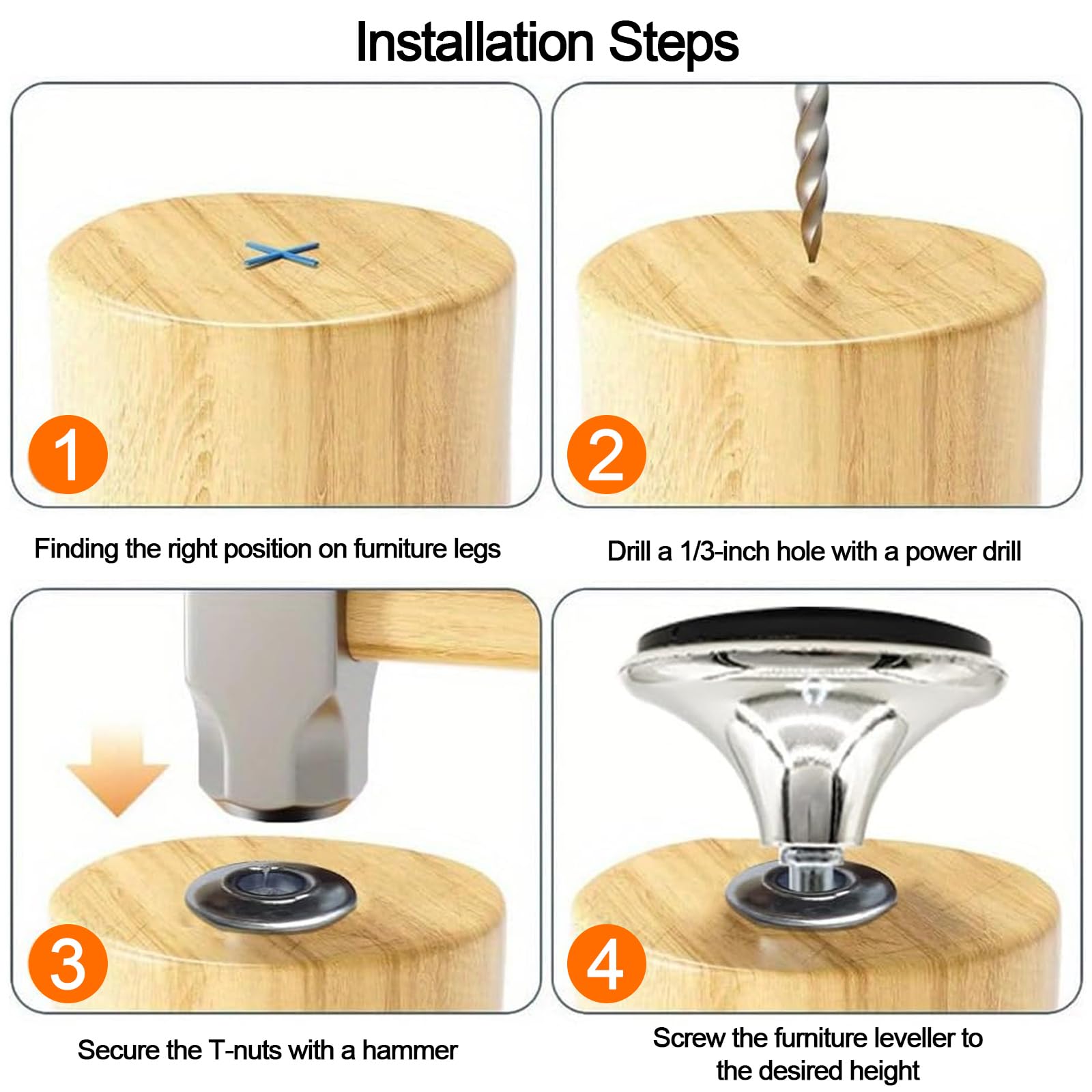 Installation Steps

1

Finding the right position on furniture legs

2

Drill a 1/3-inch hole with a power drill

3

Secure the T-nuts with a hammer

4

Screw the furniture leveller to the desired height