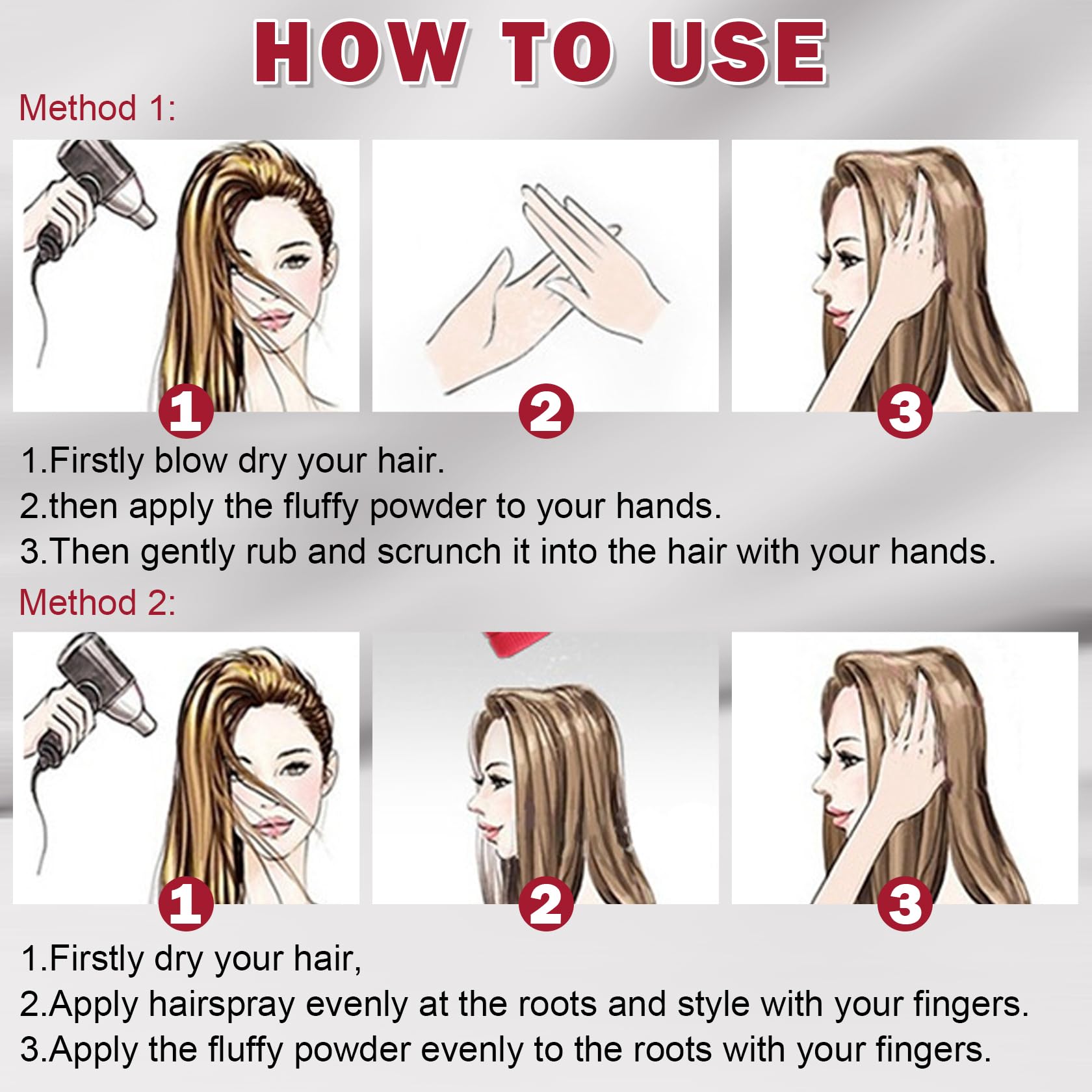 HOW TO USE

Method 1:

1

2

3

1.Firstly blow dry your hair.
2.then apply the fluffy powder to your hands.
3.Then gently rub and scrunch it into the hair with your hands.

Method 2:

1

2

3

1.Firstly dry your hair,
2.Apply hairspray evenly at the roots and style with your fingers.
3.Apply the fluffy powder evenly to the roots with your fingers.