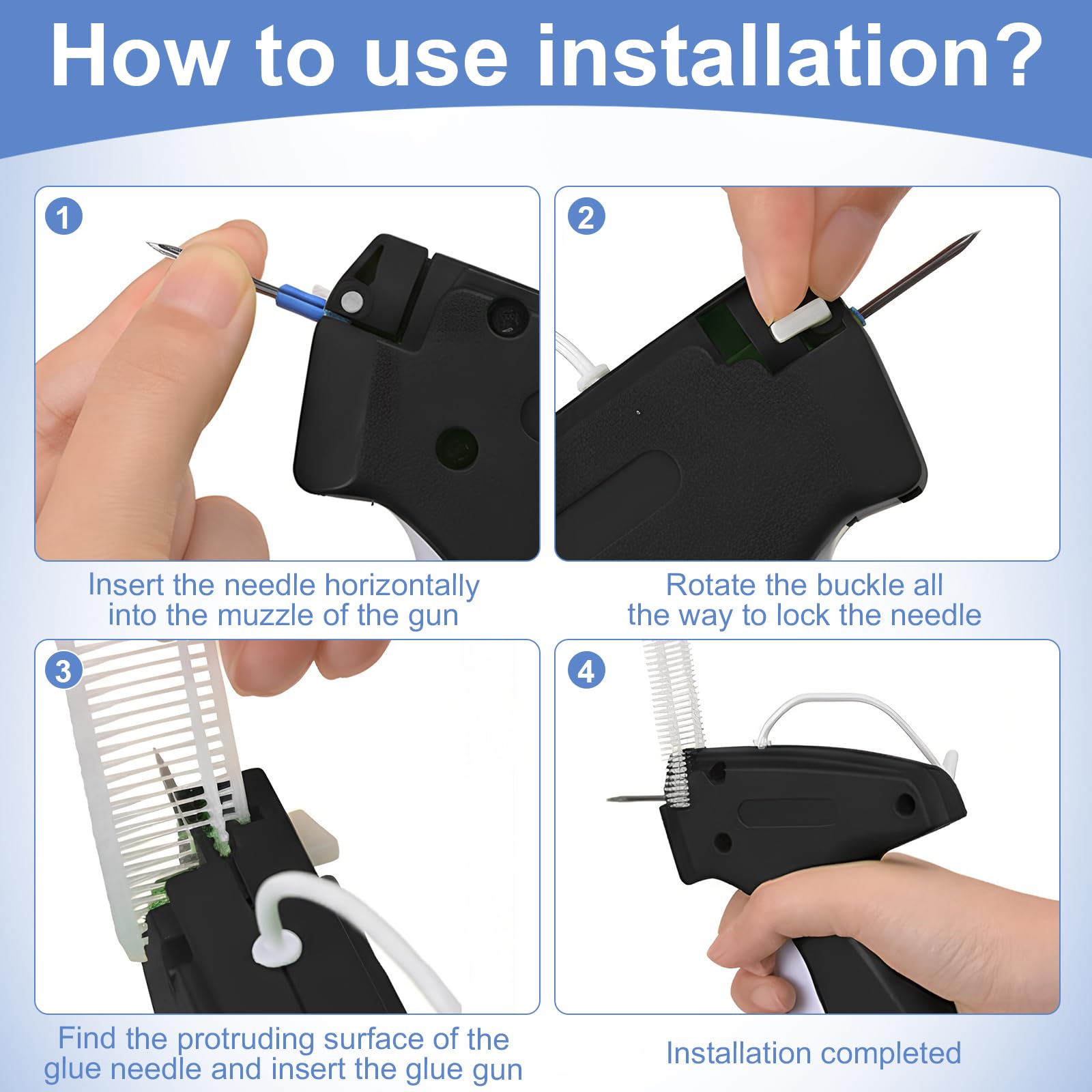 How to use installation?

1

Insert the needle horizontally into the muzzle of the gun

2

Rotate the buckle all the way to lock the needle

3

Find the protruding surface of the glue needle and insert the glue gun

4

Installation completed