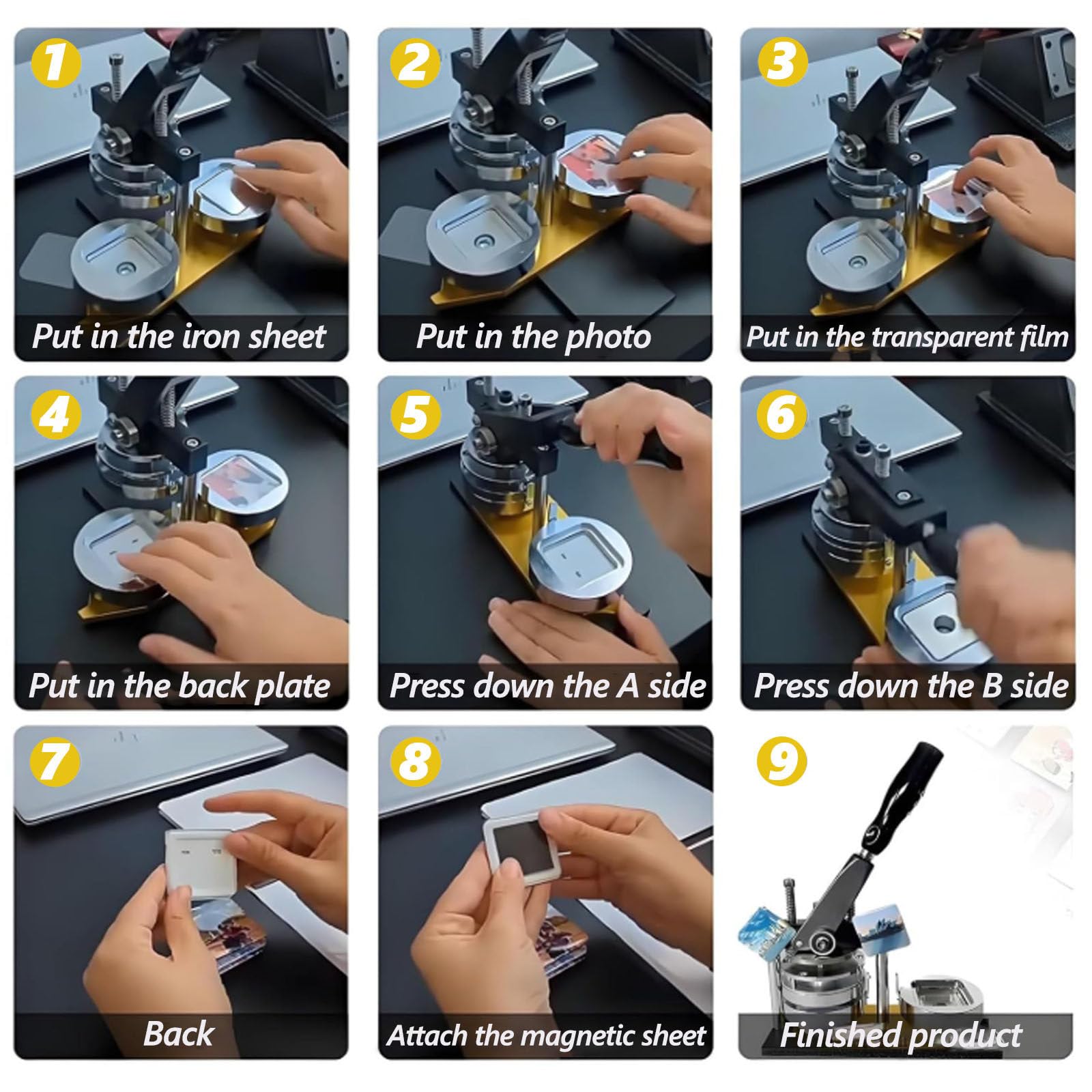 1
Put in the iron sheet

2
Put in the photo

3
Put in the transparent film

4
Put in the back plate

5
Press down the A side

6
Press down the B side

7
Back

8
Attach the magnetic sheet

9
Finished product