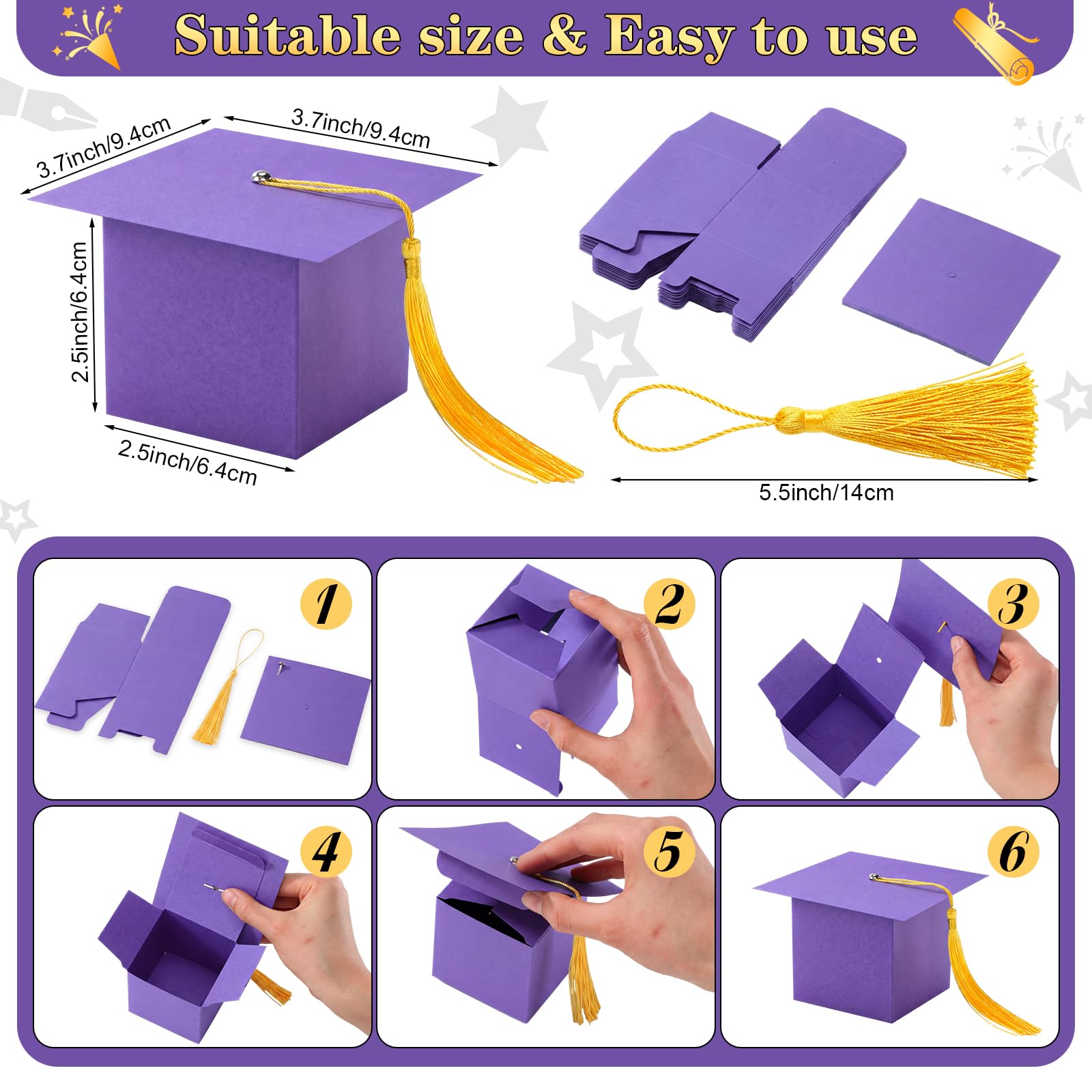 Suitable size & Easy to use

3.7inch/9.4cm

3.7inch/9.4cm

2.5inch/6.4cm

2.5inch/6.4cm

5.5inch/14cm

1

2

3

4

5

6