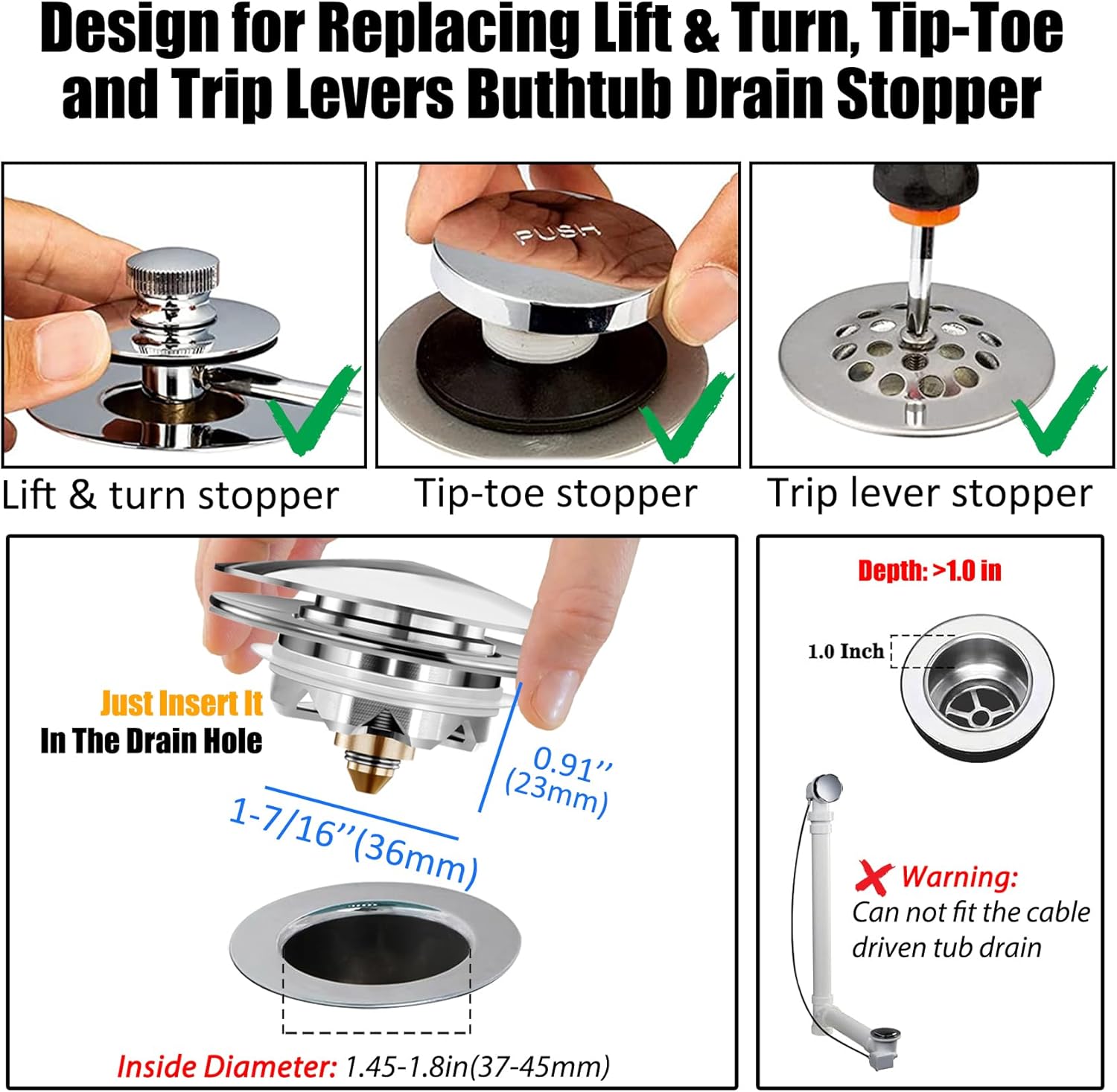 Design for Replacing Lift & Turn, Tip-Toe and Trip Levers Buthtub Drain Stopper

PUSH

Lift & turn stopper

Tip-toe stopper

Trip lever stopper

Just Insert It In The Drain Hole

0.91'' (23mm)

1-7/16''(36mm)

Inside Diameter: 1.45-1.8in(37-45mm)

Depth: >1.0 in

1.0 Inch

Warning: Can not fit the cable driven tub drain