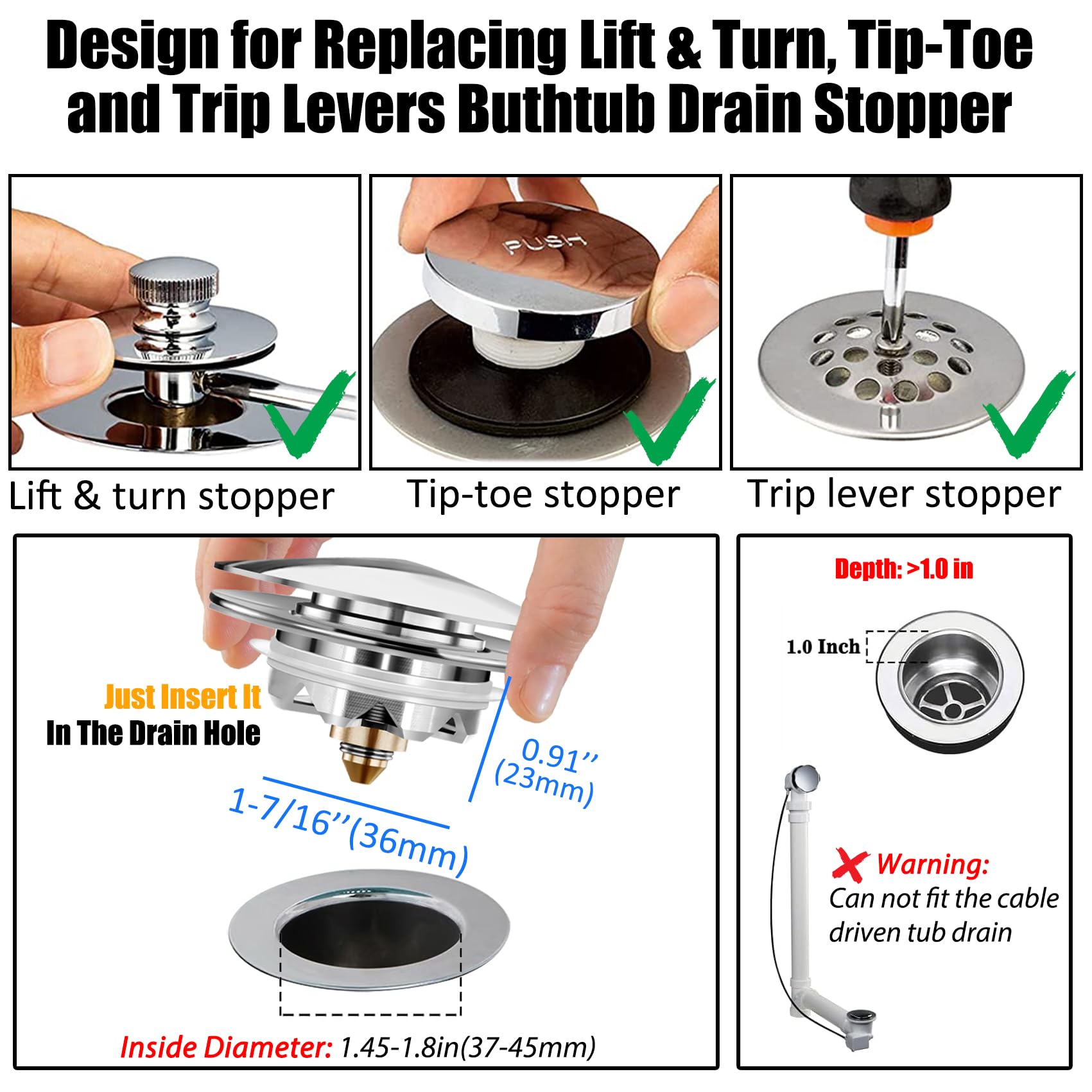 Design for Replacing Lift & Turn, Tip-Toe and Trip Levers Buthtub Drain Stopper

PUSH

Lift & turn stopper

Tip-toe stopper

Trip lever stopper

Just Insert It
In The Drain Hole

0.91''
(23mm)

1-7/16''(36mm)

Inside Diameter: 1.45-1.8in(37-45mm)

Depth: >1.0 in

1.0 Inch

Warning:
Can not fit the cable driven tub drain