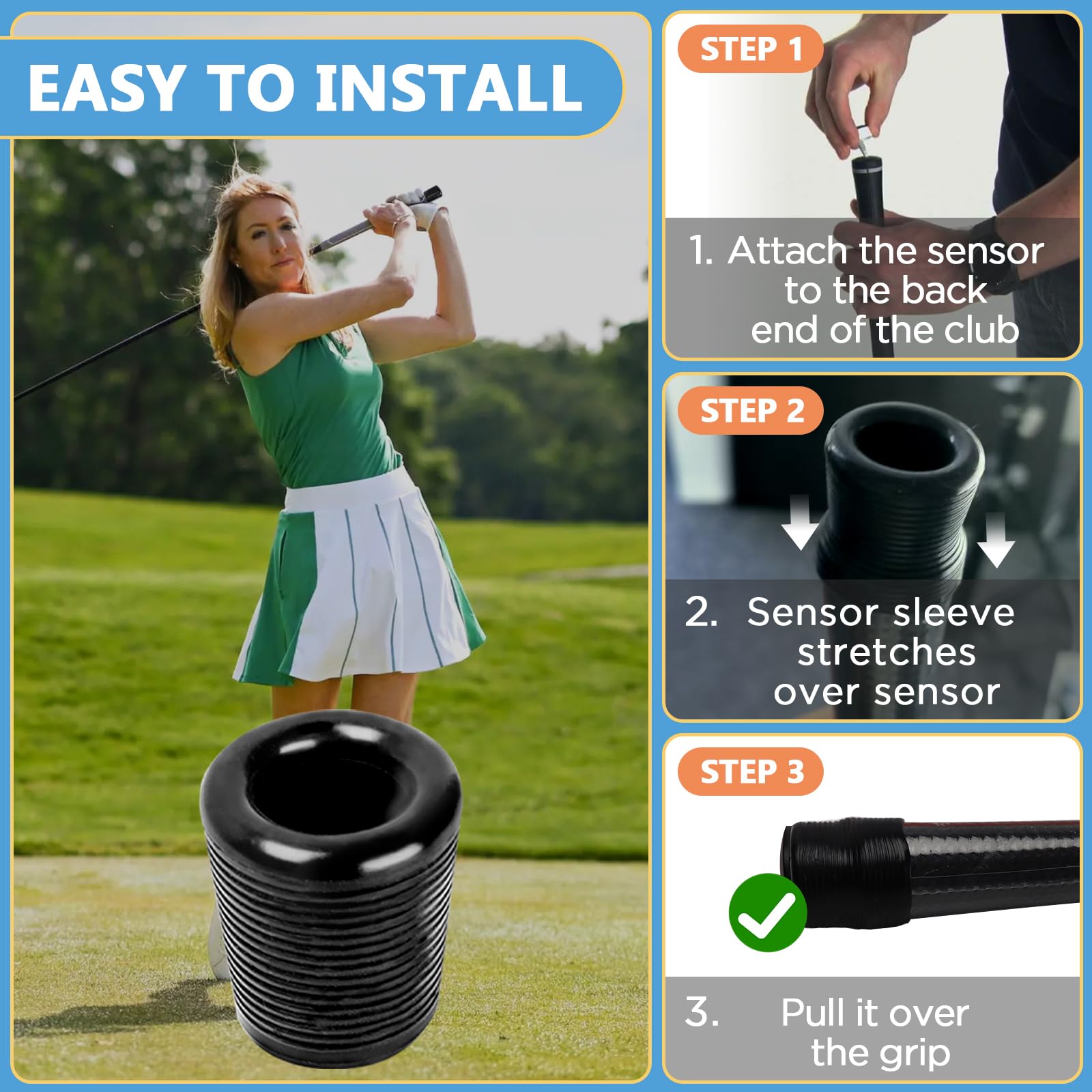 EASY TO INSTALL

STEP 1

1. Attach the sensor to the back end of the club

STEP 2

2. Sensor sleeve stretches over sensor

STEP 3

3. Pull it over the grip