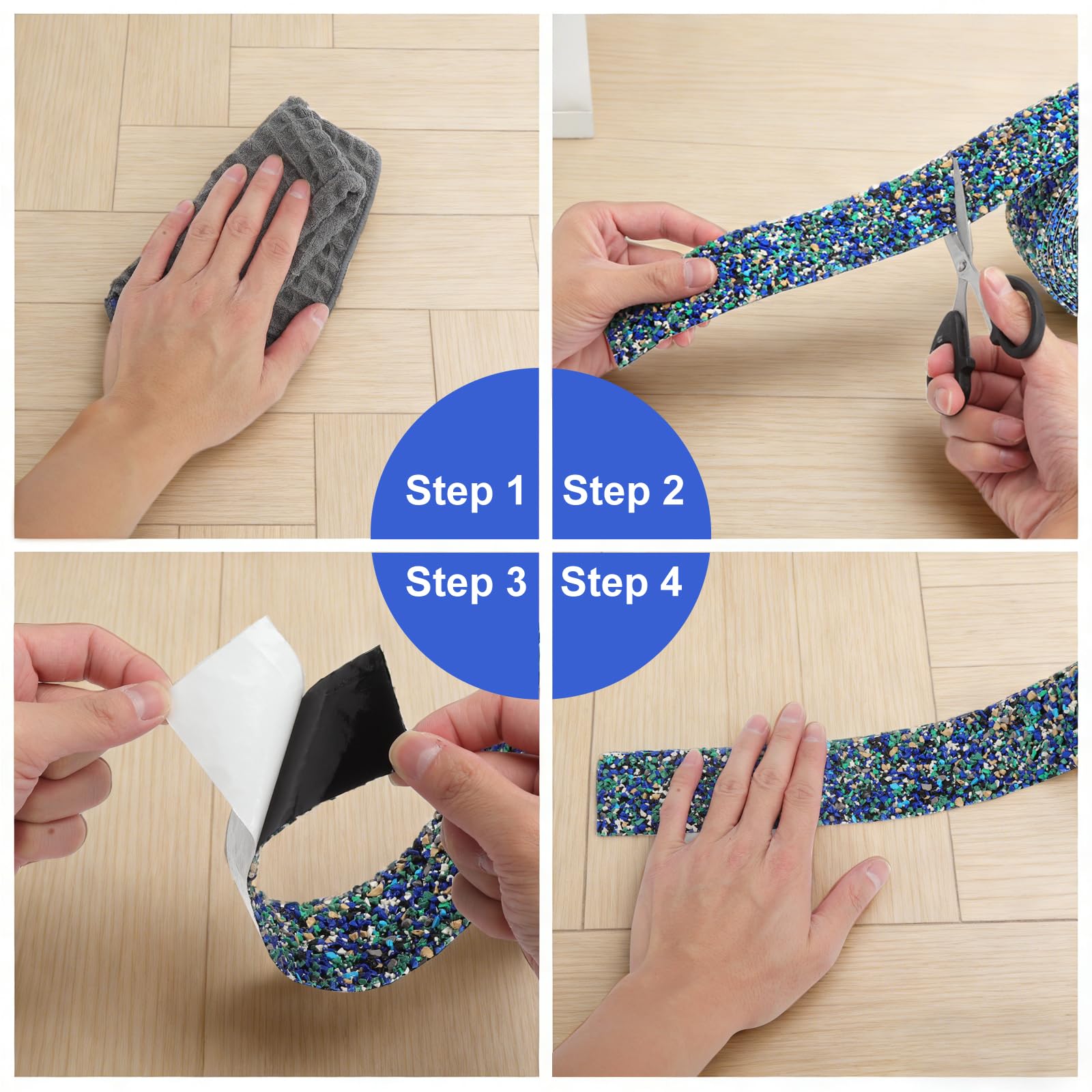 Step 1
Step 2
Step 3
Step 4