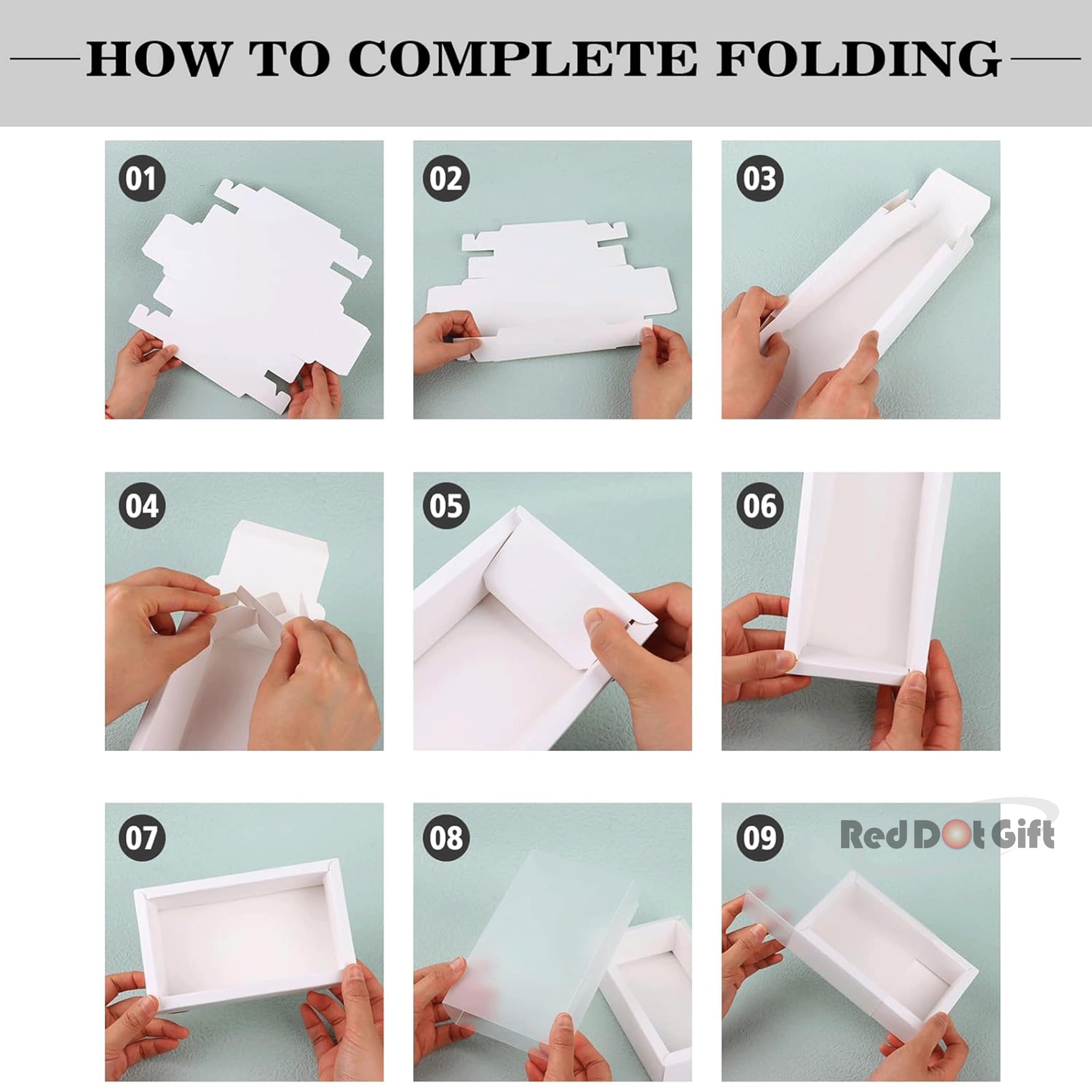 HOW TO COMPLETE FOLDING

01

02

03

04

05

06

07

08

09

Red Dot Gift