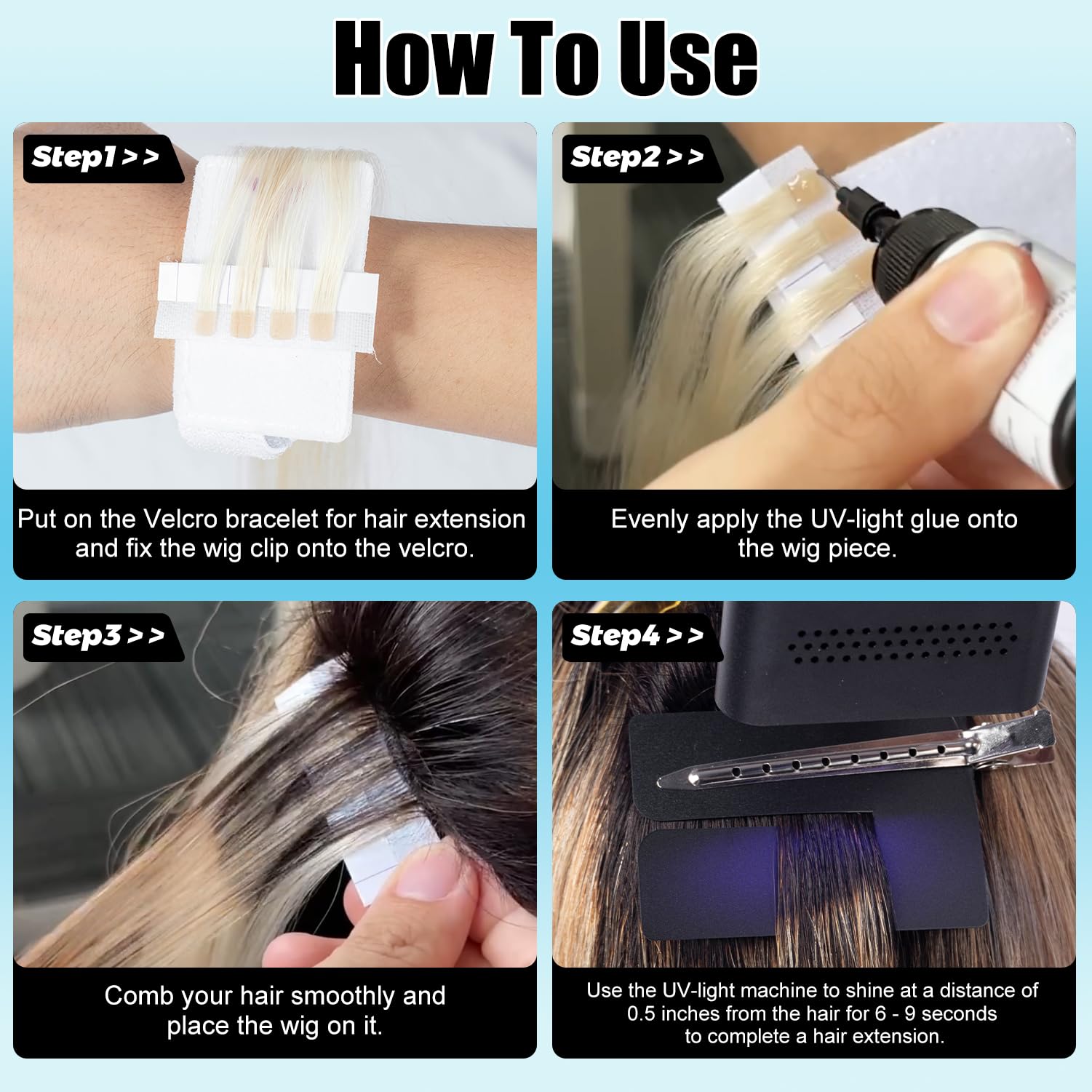 How To Use

Step1 > >

Put on the Velcro bracelet for hair extension and fix the wig clip onto the velcro.

Step2 > >

Evenly apply the UV-light glue onto the wig piece.

Step3 > >

Comb your hair smoothly and place the wig on it.

Step4 > >

Use the UV-light machine to shine at a distance of 0.5 inches from the hair for 6 - 9 seconds to complete a hair extension.