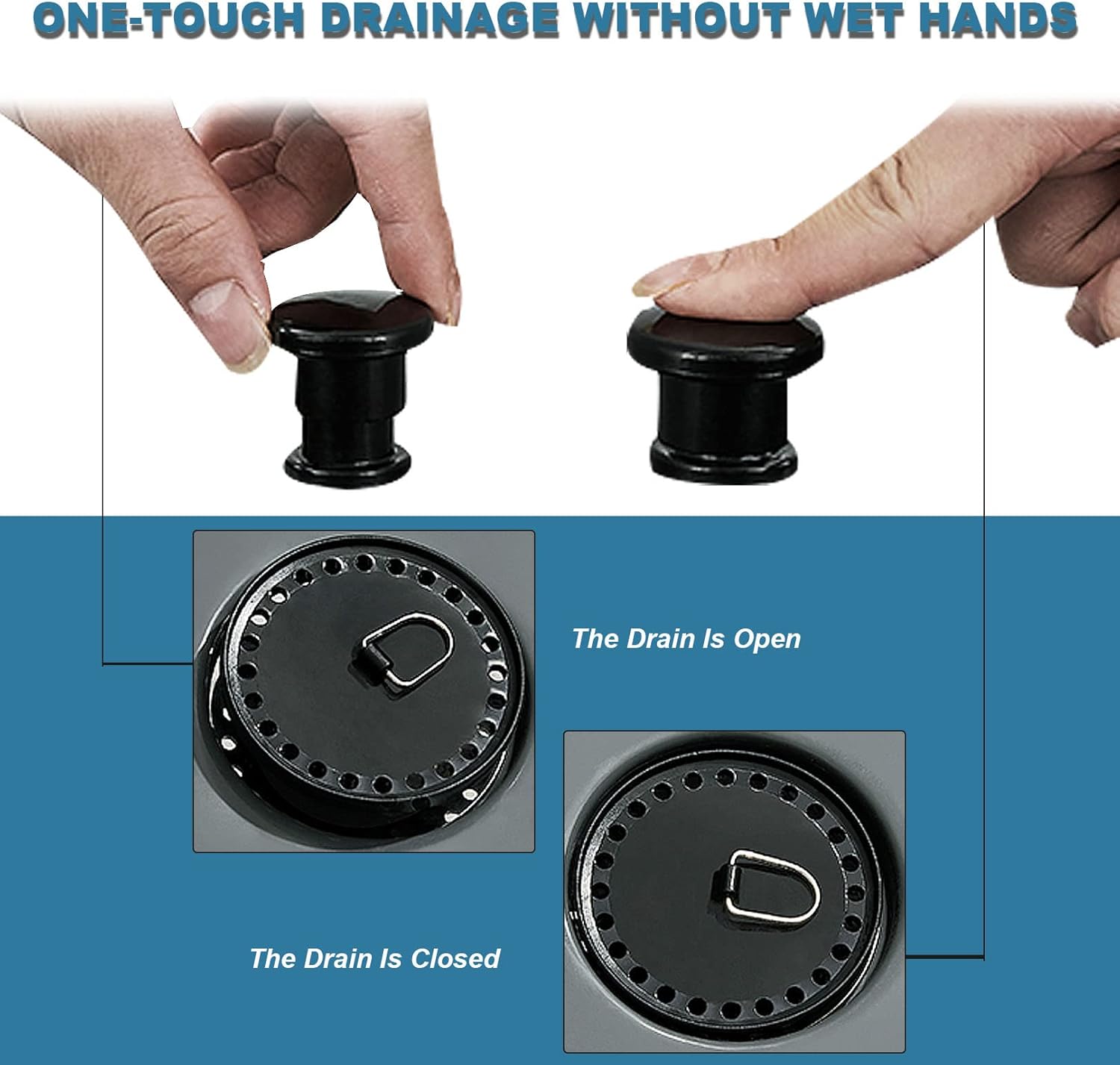 ONE-TOUCH DRAINAGE WITHOUT WET HANDS

The Drain Is Open

The Drain Is Closed