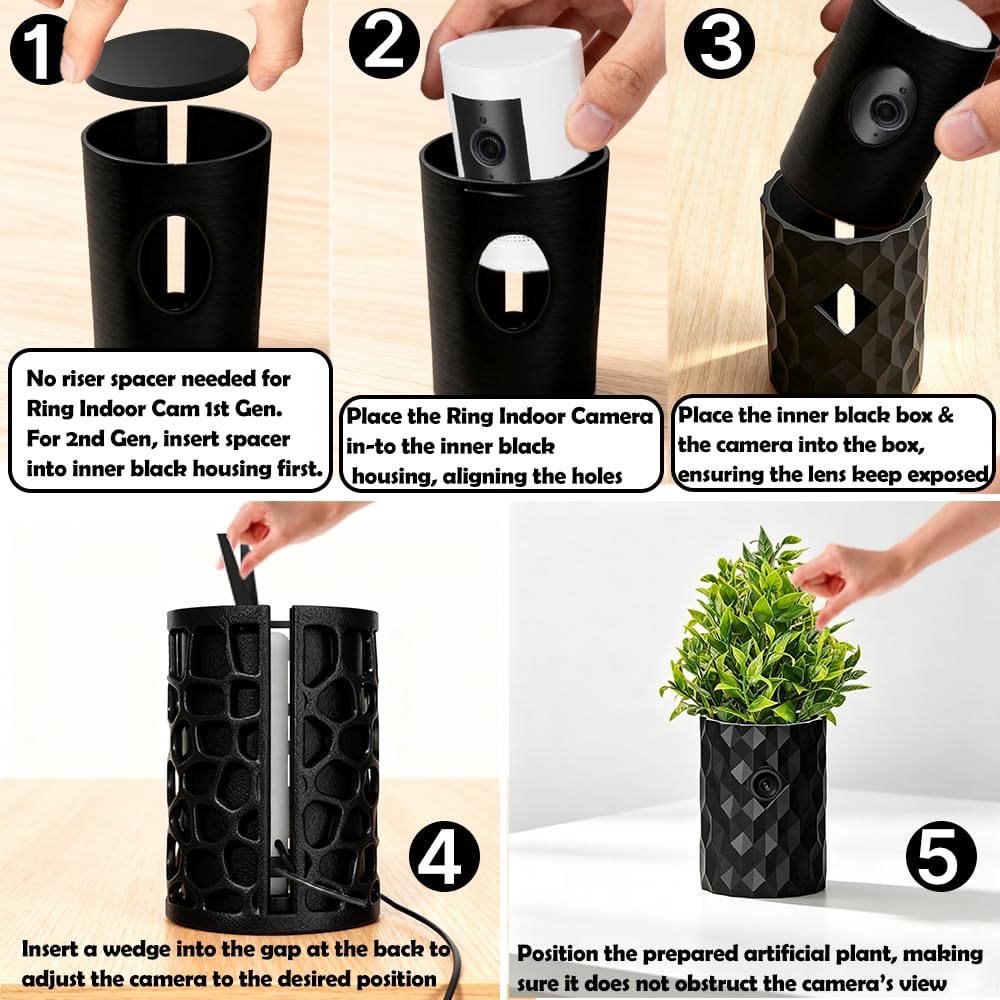 1

No riser spacer needed for Ring Indoor Cam 1st Gen. For 2nd Gen, insert spacer into inner black housing first.

2

Place the Ring Indoor Camera in-to the inner black housing, aligning the holes

3

Place the inner black box & the camera into the box, ensuring the lens keep exposed

4

Insert a wedge into the gap at the back to adjust the camera to the desired position

5

Position the prepared artificial plant, making sure it does not obstruct the camera's view