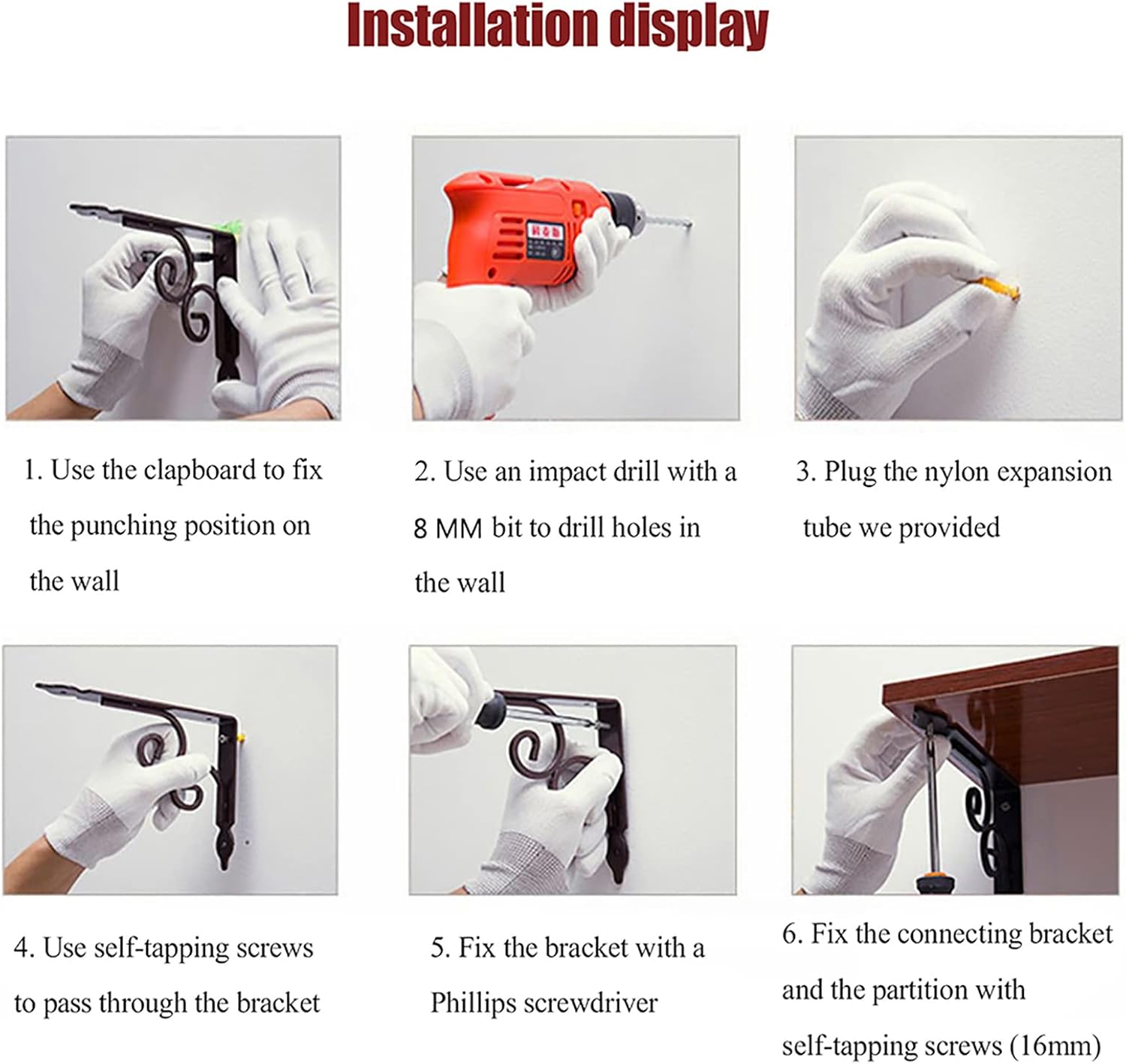 Installation display

1. Use the clapboard to fix the punching position on the wall

2. Use an impact drill with a 8 MM bit to drill holes in the wall

3. Plug the nylon expansion tube we provided

4. Use self-tapping screws to pass through the bracket

5. Fix the bracket with a Phillips screwdriver

6. Fix the connecting bracket and the partition with self-tapping screws (16mm)