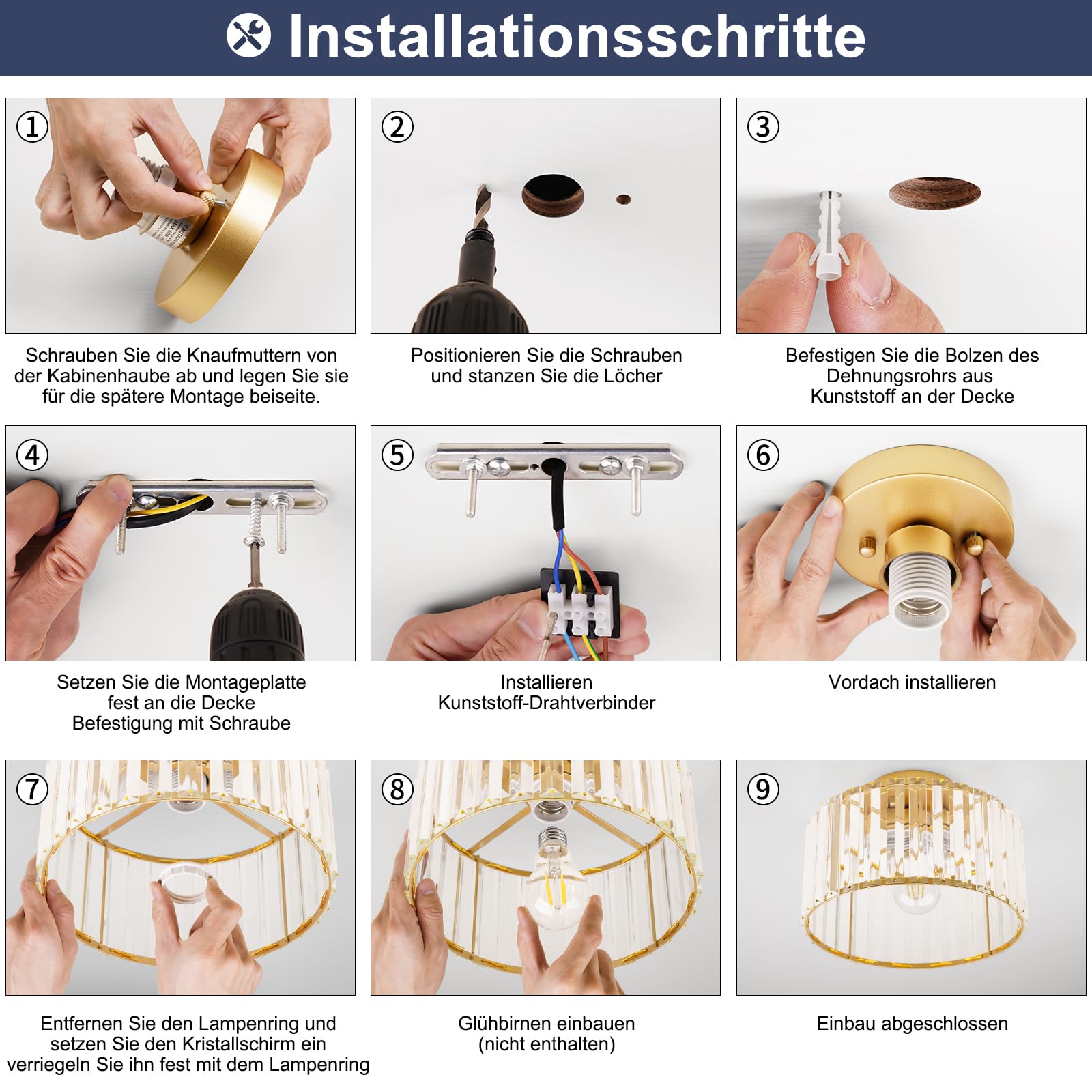 Installationsschritte

①

Schrauben Sie die Knaufmuttern von der Kabinenhaube ab und legen Sie sie für die spätere Montage beiseite.

②

Positionieren Sie die Schrauben und stanzen Sie die Löcher

③

Befestigen Sie die Bolzen des Dehnungsrohrs aus Kunststoff an der Decke

④

Setzen Sie die Montageplatte fest an die Decke Befestigung mit Schraube

⑤

Installieren Kunststoff-Drahtverbinder

⑥

Vordach installieren

⑦

Entfernen Sie den Lampenring und setzen Sie den Kristallschirm ein verriegeln Sie ihn fest mit dem Lampenring

⑧

Glühbirnen einbauen (nicht enthalten)

⑨

Einbau abgeschlossen