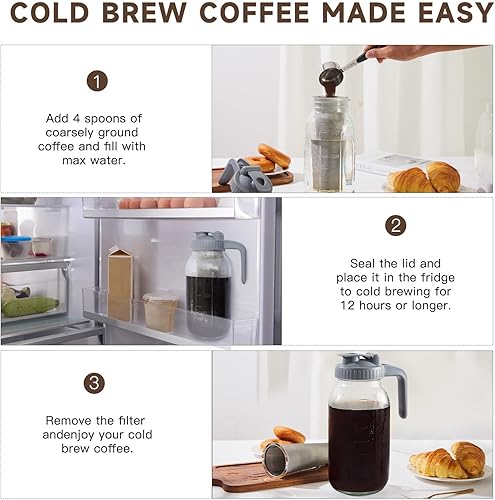 COLD BREW COFFEE MADE EASY

1

Add 4 spoons of coarsely ground coffee and fill with max water.

2

Seal the lid and place it in the fridge to cold brewing for 12 hours or longer.

3

Remove the filter andenjoy your cold brew coffee.