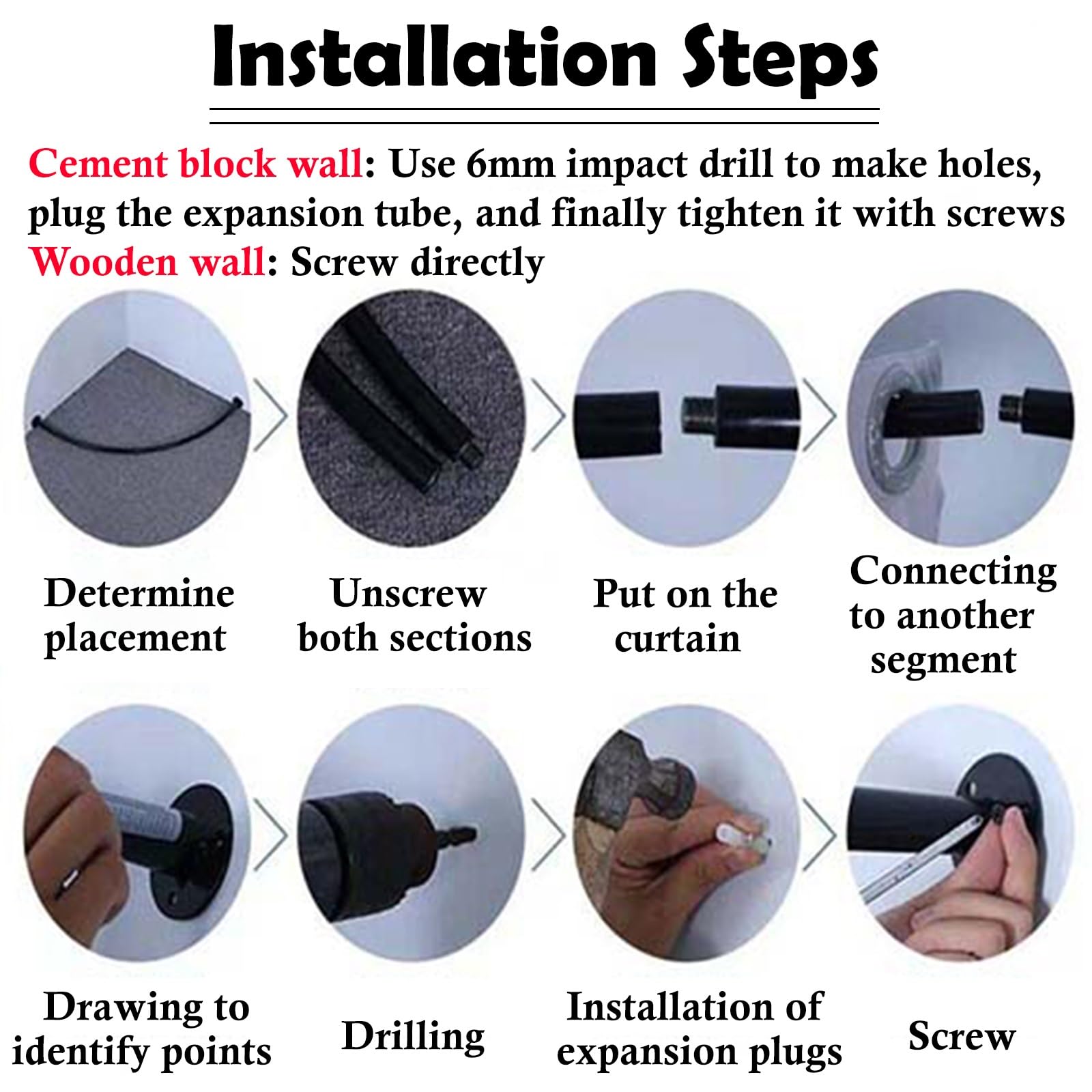 Installation Steps

Cement block wall: Use 6mm impact drill to make holes, plug the expansion tube, and finally tighten it with screws
Wooden wall: Screw directly

Determine placement

Unscrew both sections

Put on the curtain

Connecting to another segment

Drawing to identify points

Drilling

Installation of expansion plugs

Screw