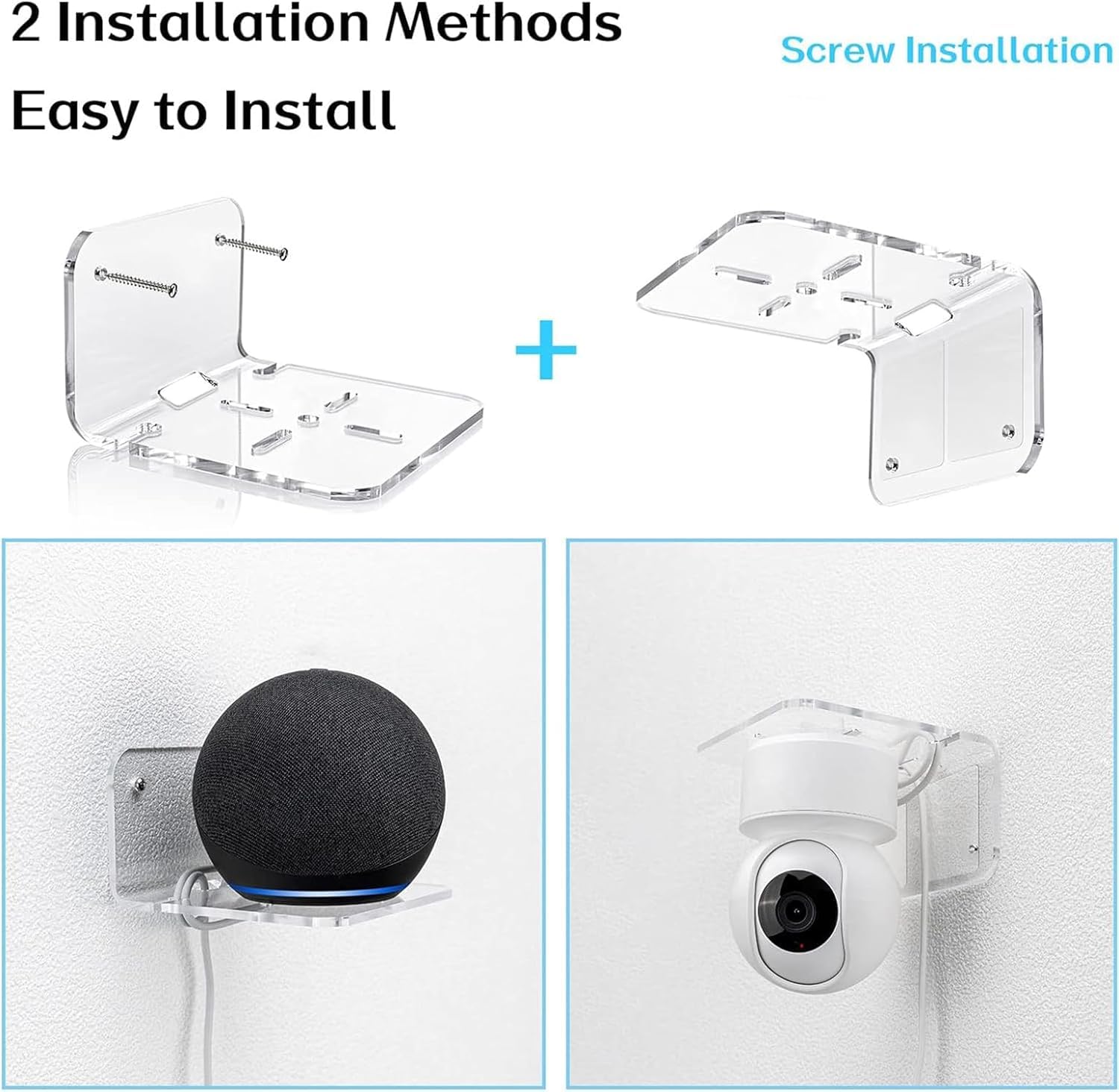 2 Installation Methods
Easy to Install

Screw Installation

+