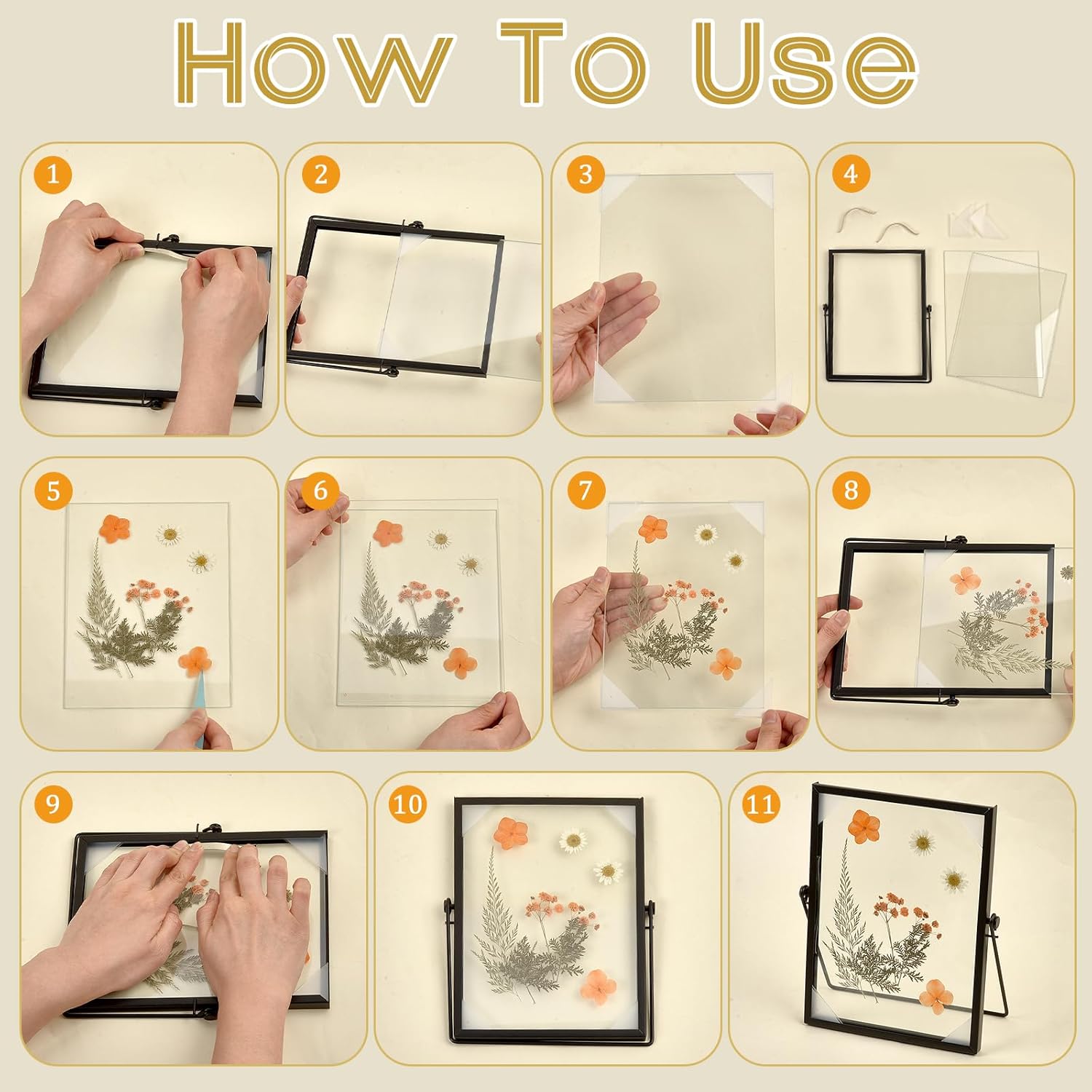 How To Use

1

2

3

4

5

6

7

8

9

10

11