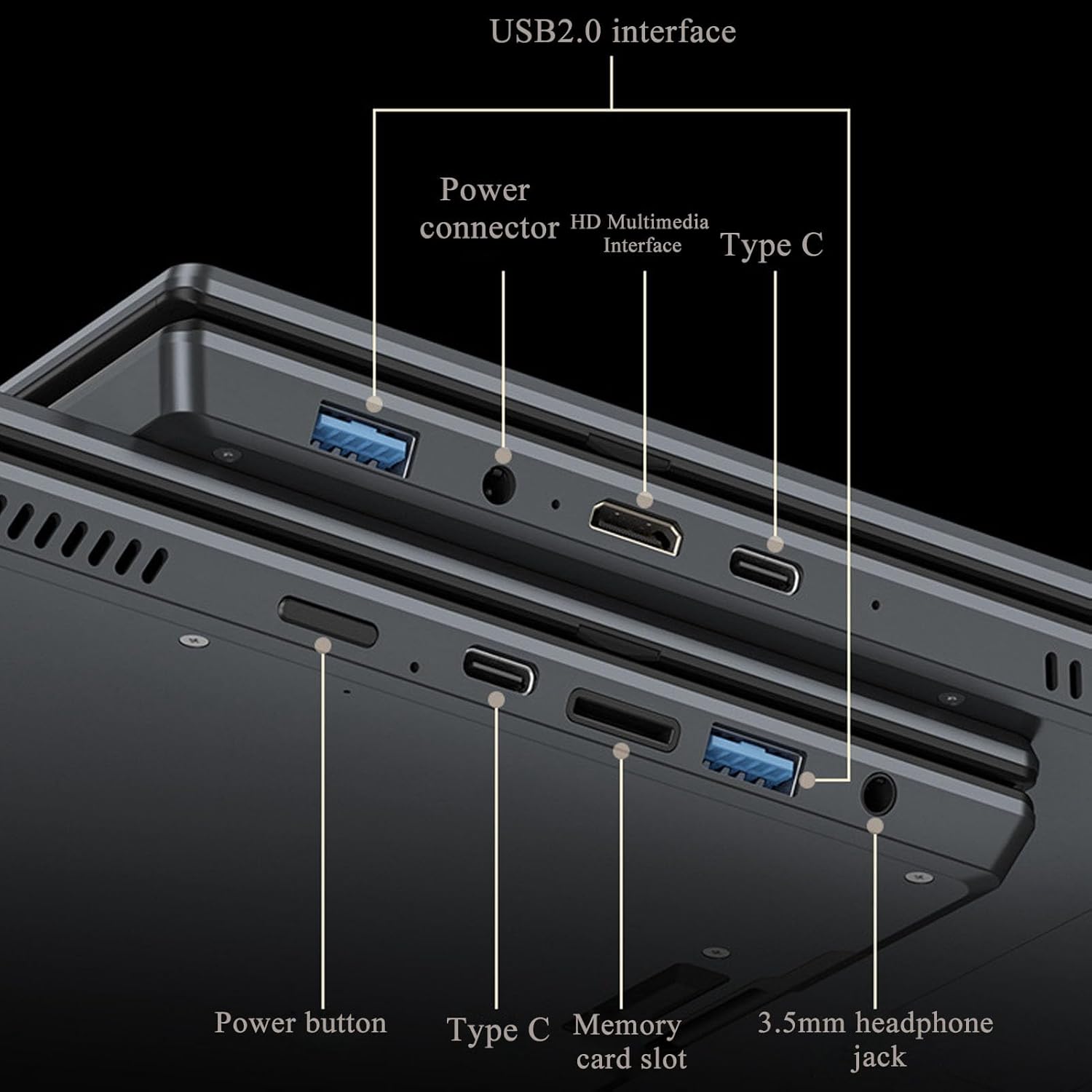 USB2.0 interface

Power connector

HD Multimedia Interface

Type C

Power button

Type C

Memory card slot

3.5mm headphone jack