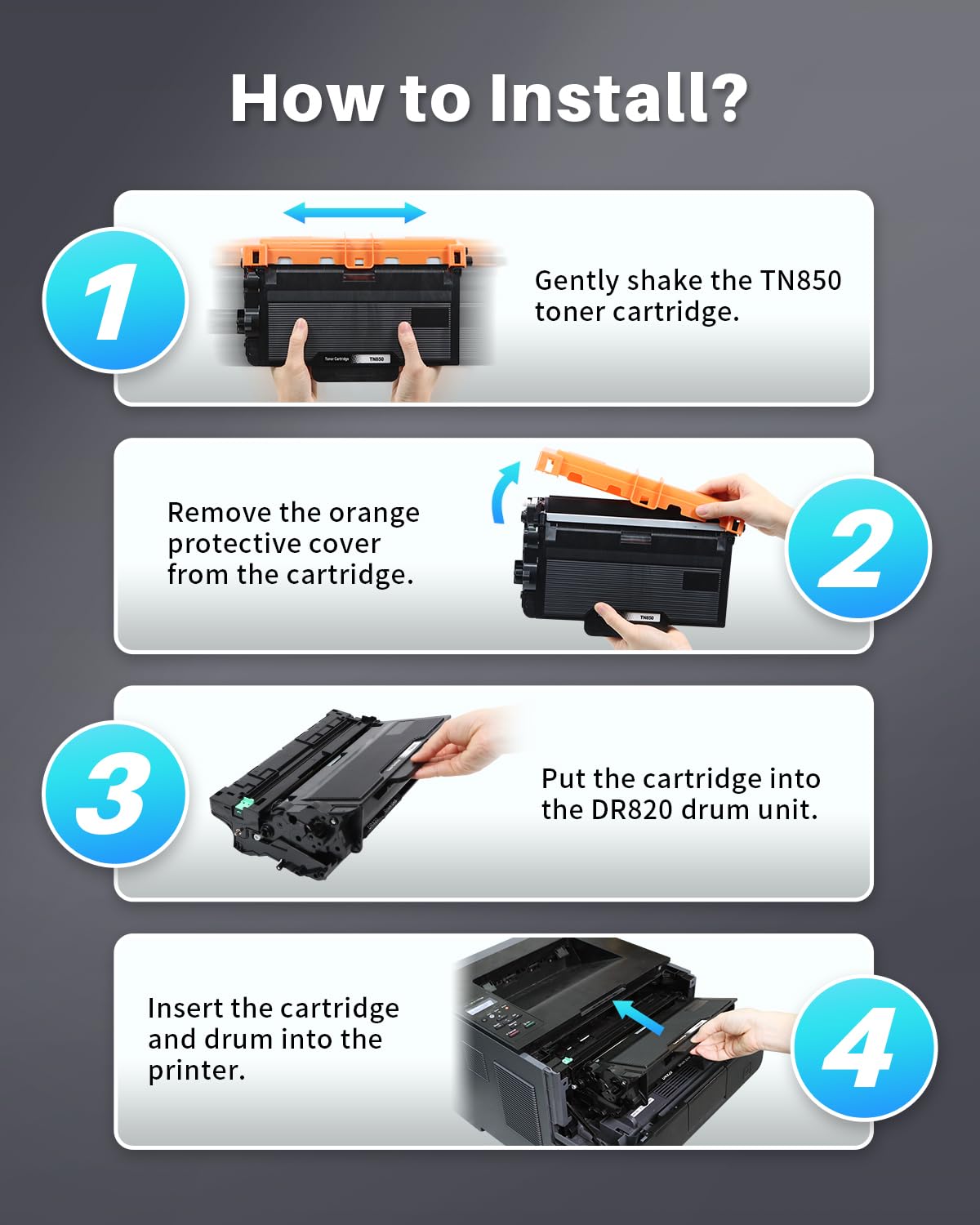 How to Install?

1

Toner Cartridge TN850

Gently shake the TN850 toner cartridge.

Remove the orange protective cover from the cartridge.

TN850

2

3

Put the cartridge into the DR820 drum unit.

Insert the cartridge and drum into the printer.

4