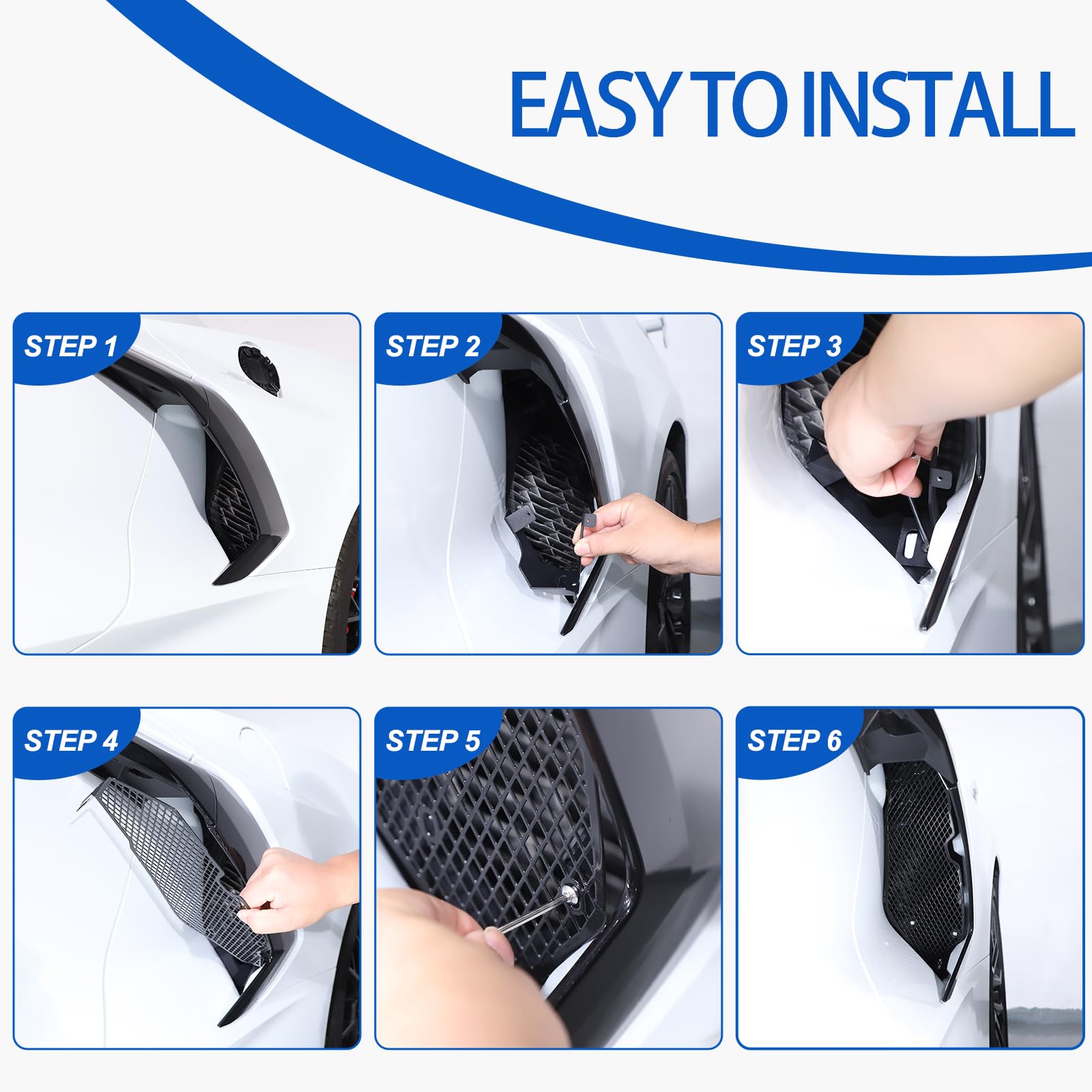 EASY TO INSTALL

STEP 1

STEP 2

STEP 3

STEP 4

STEP 5

STEP 6