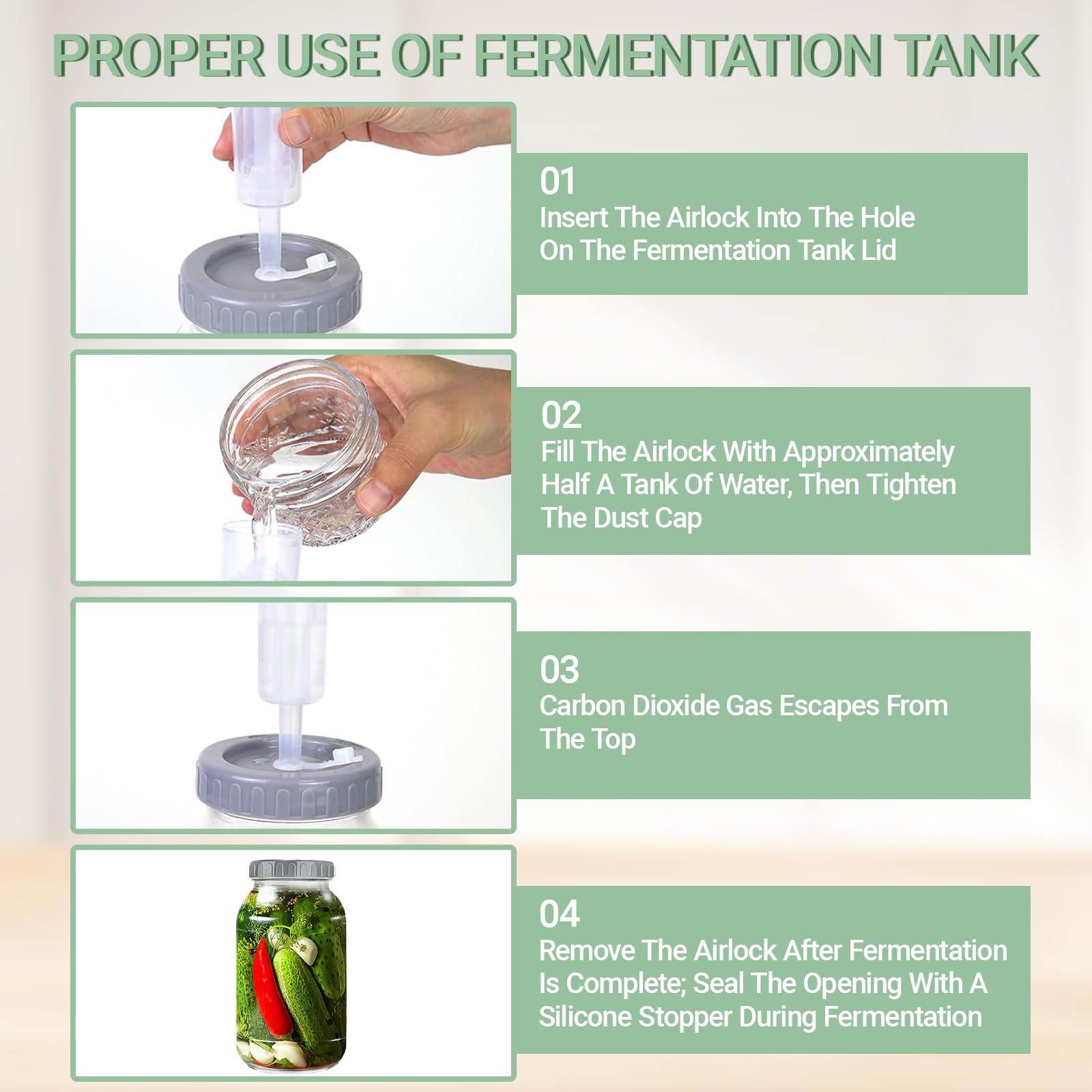 PROPER USE OF FERMENTATION TANK

01
Insert The Airlock Into The Hole On The Fermentation Tank Lid

02
Fill The Airlock With Approximately Half A Tank Of Water, Then Tighten The Dust Cap

03
Carbon Dioxide Gas Escapes From The Top

04
Remove The Airlock After Fermentation Is Complete; Seal The Opening With A Silicone Stopper During Fermentation