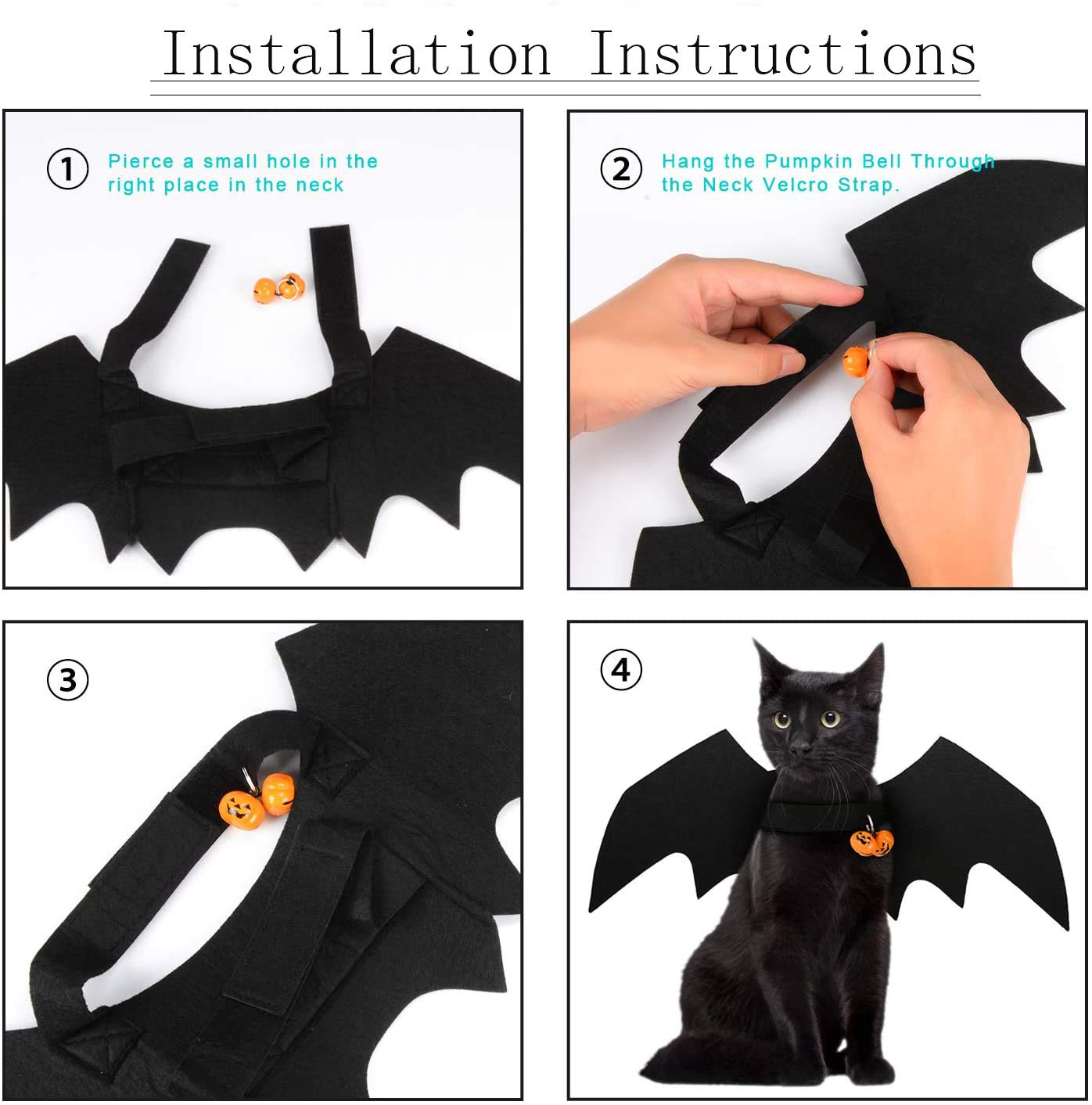 Installation Instructions

① Pierce a small hole in the right place in the neck

② Hang the Pumpkin Bell Through the Neck Velcro Strap.

③

④