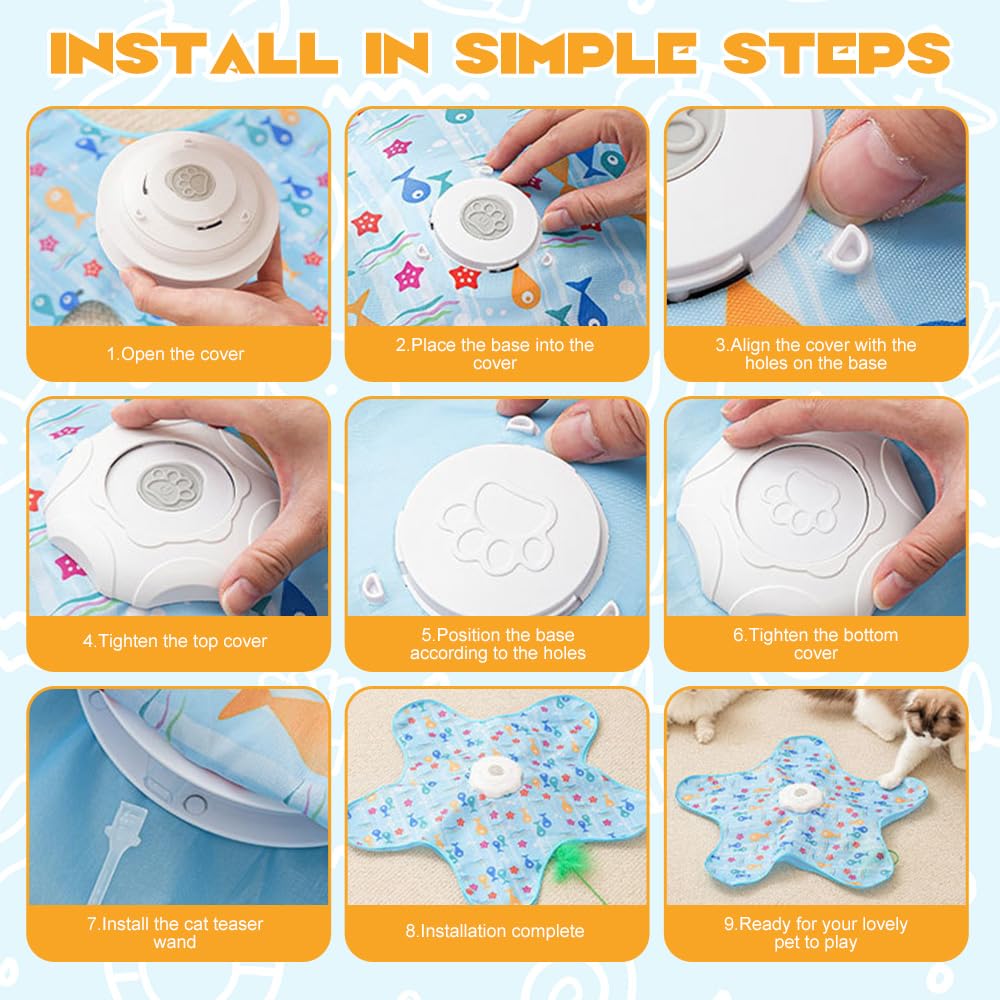 INSTALL IN SIMPLE STEPS

1.Open the cover

2.Place the base into the cover

3.Align the cover with the holes on the base

4.Tighten the top cover

5.Position the base according to the holes

6.Tighten the bottom cover

7.Install the cat teaser wand

8.Installation complete

9.Ready for your lovely pet to play