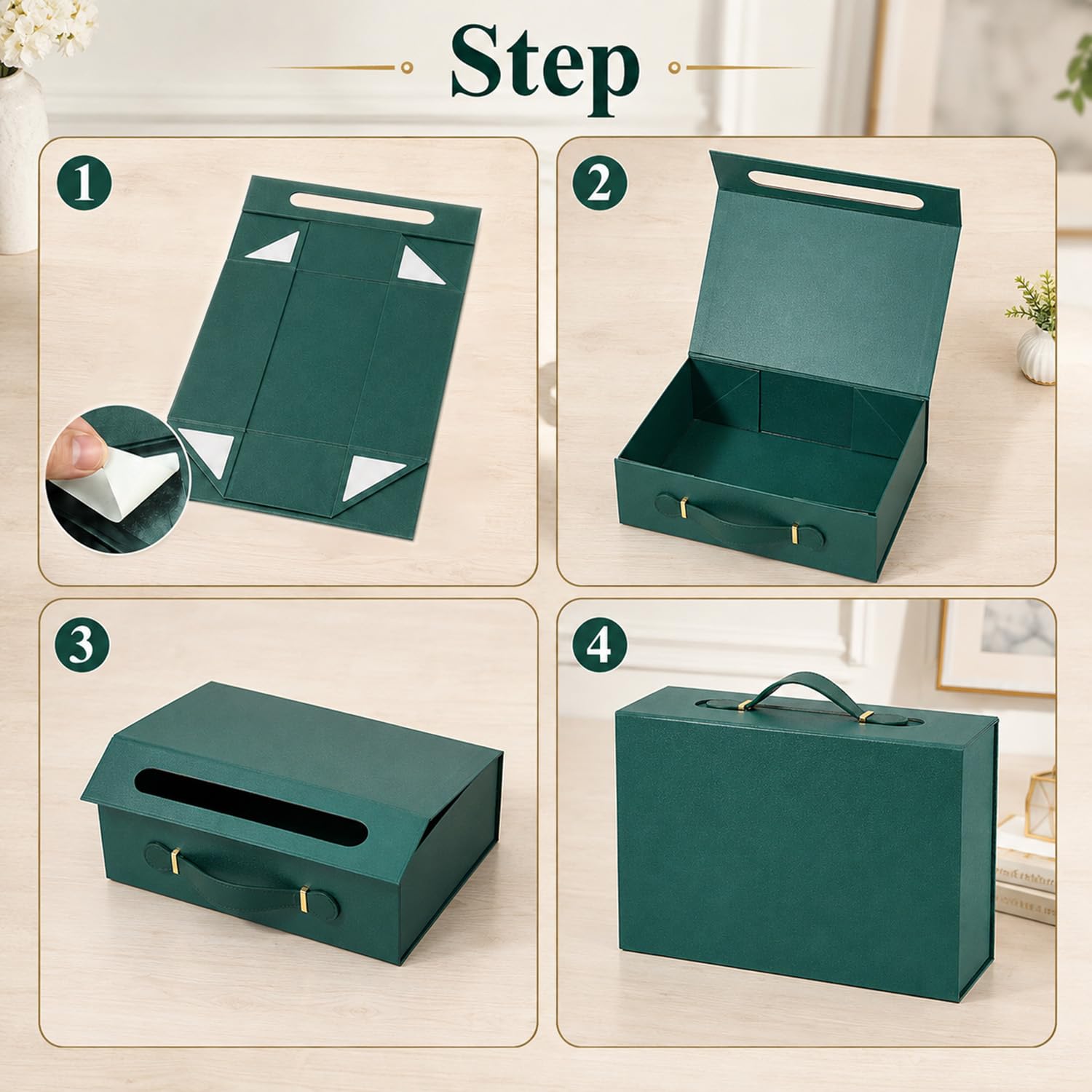 Step

1

2

3

4