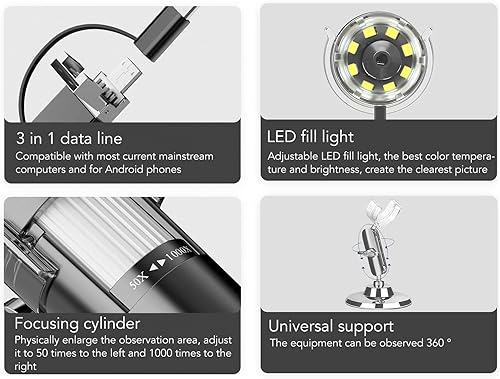 3 in 1 data line
Compatible with most current mainstream computers and for Android phones

LED fill light
Adjustable LED fill light, the best color temperature and brightness, create the clearest picture

50X ◀▶ 1000X

Focusing cylinder
Physically enlarge the observation area, adjust it to 50 times to the left and 1000 times to the right

Universal support
The equipment can be observed 360 °