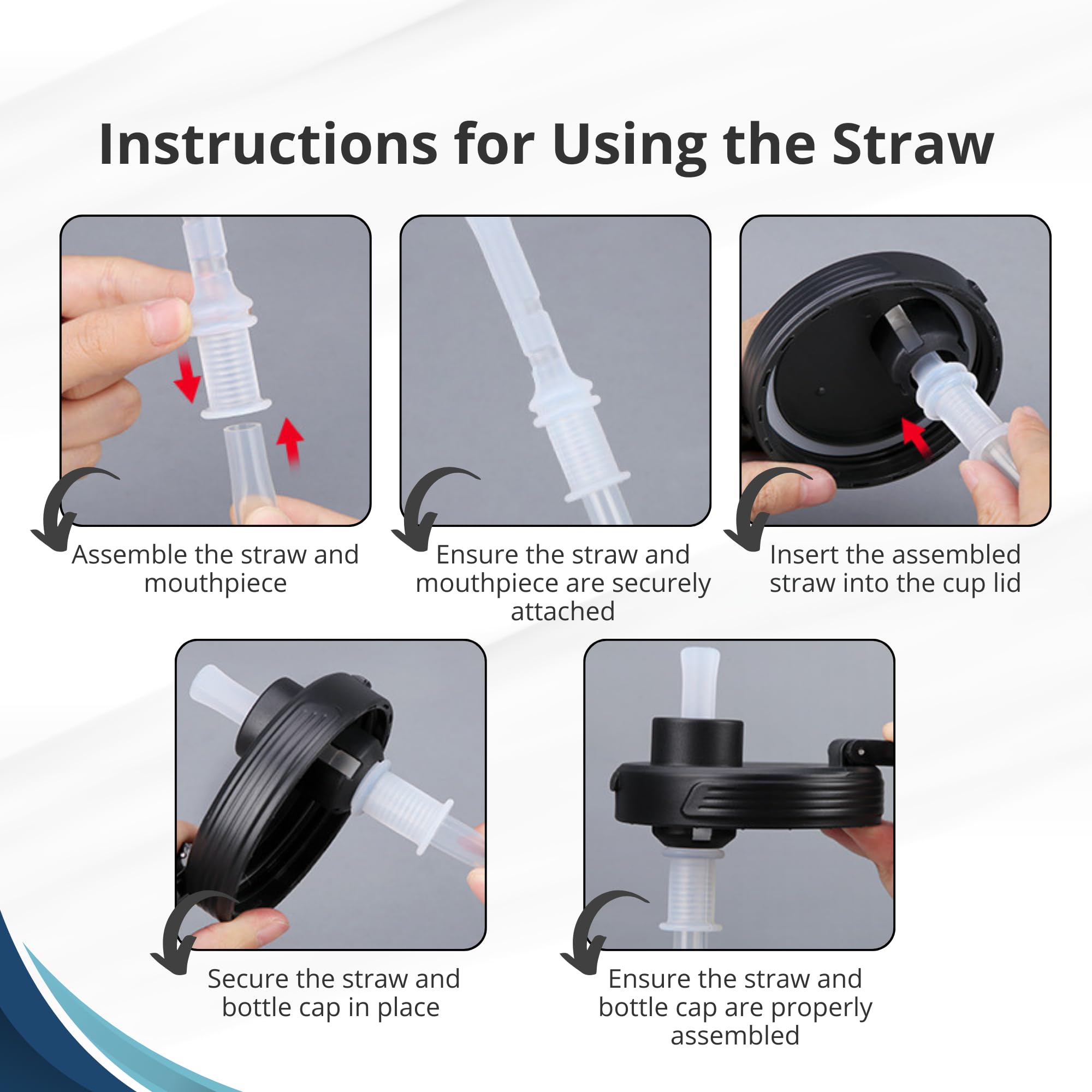 Instructions for Using the Straw

Assemble the straw and mouthpiece

Ensure the straw and mouthpiece are securely attached

Insert the assembled straw into the cup lid

Secure the straw and bottle cap in place

Ensure the straw and bottle cap are properly assembled