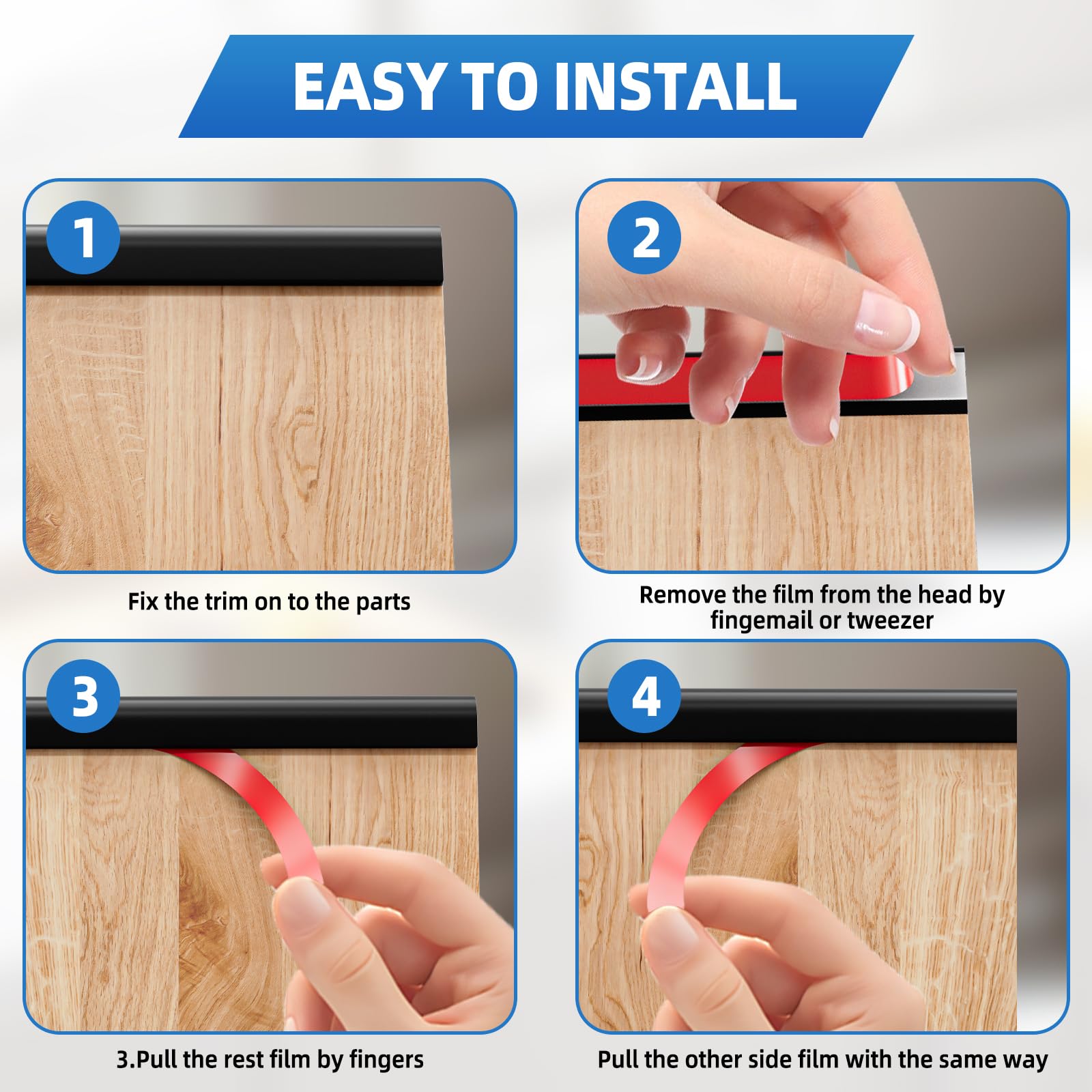 EASY TO INSTALL

1

Fix the trim on to the parts

2

Remove the film from the head by fingemail or tweezer

3

3.Pull the rest film by fingers

4

Pull the other side film with the same way