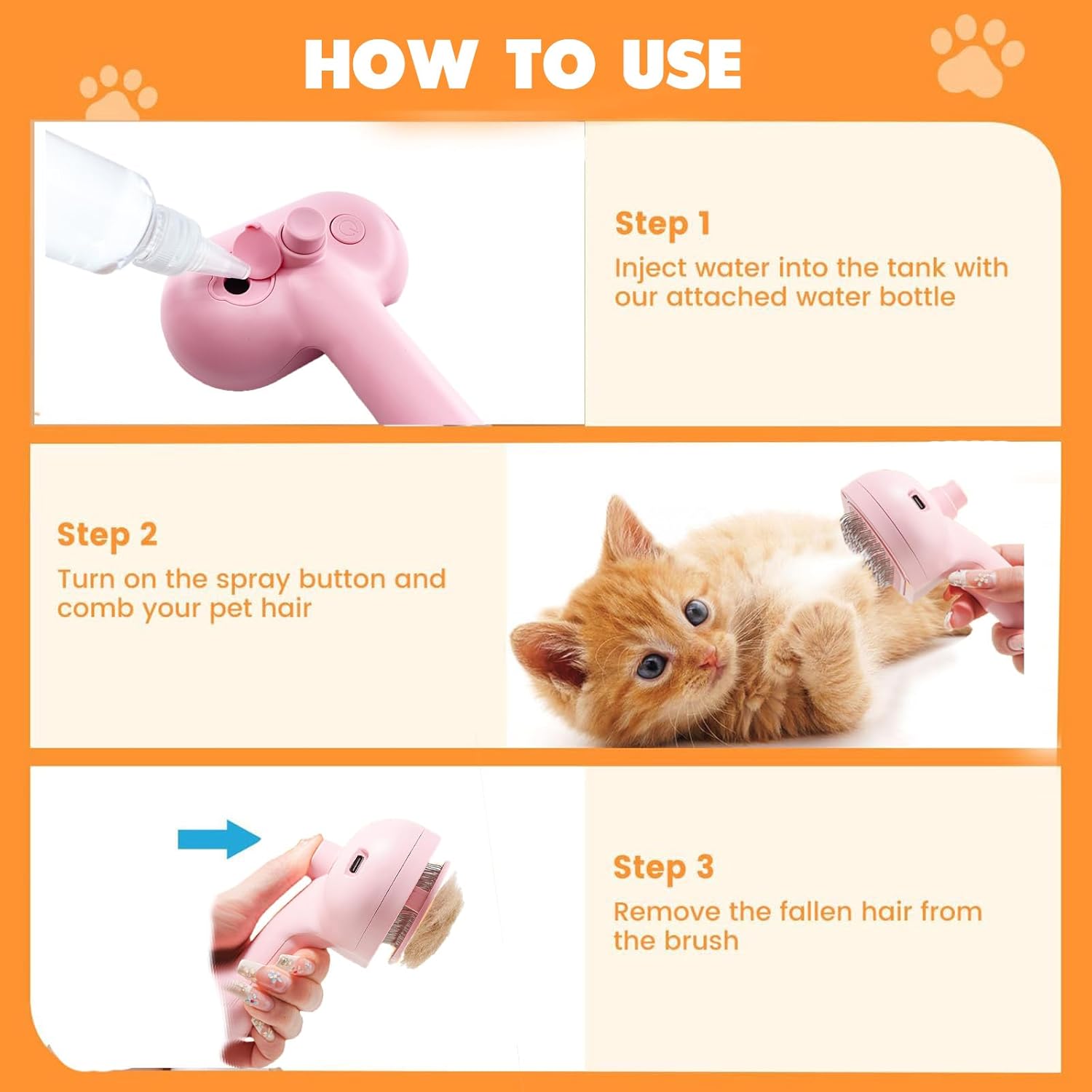 HOW TO USE

Step 1
Inject water into the tank with our attached water bottle

Step 2
Turn on the spray button and comb your pet hair

Step 3
Remove the fallen hair from the brush