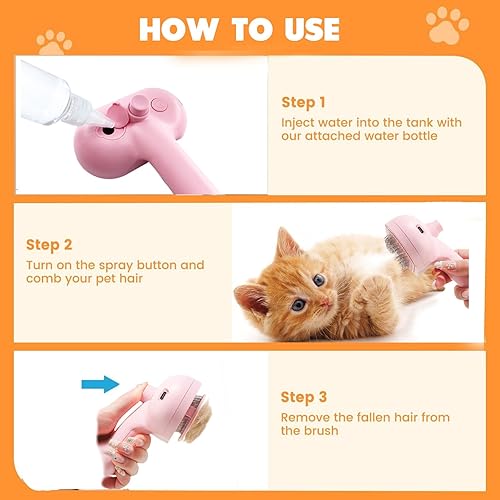 HOW TO USE

Step 1
Inject water into the tank with our attached water bottle

Step 2
Turn on the spray button and comb your pet hair

Step 3
Remove the fallen hair from the brush