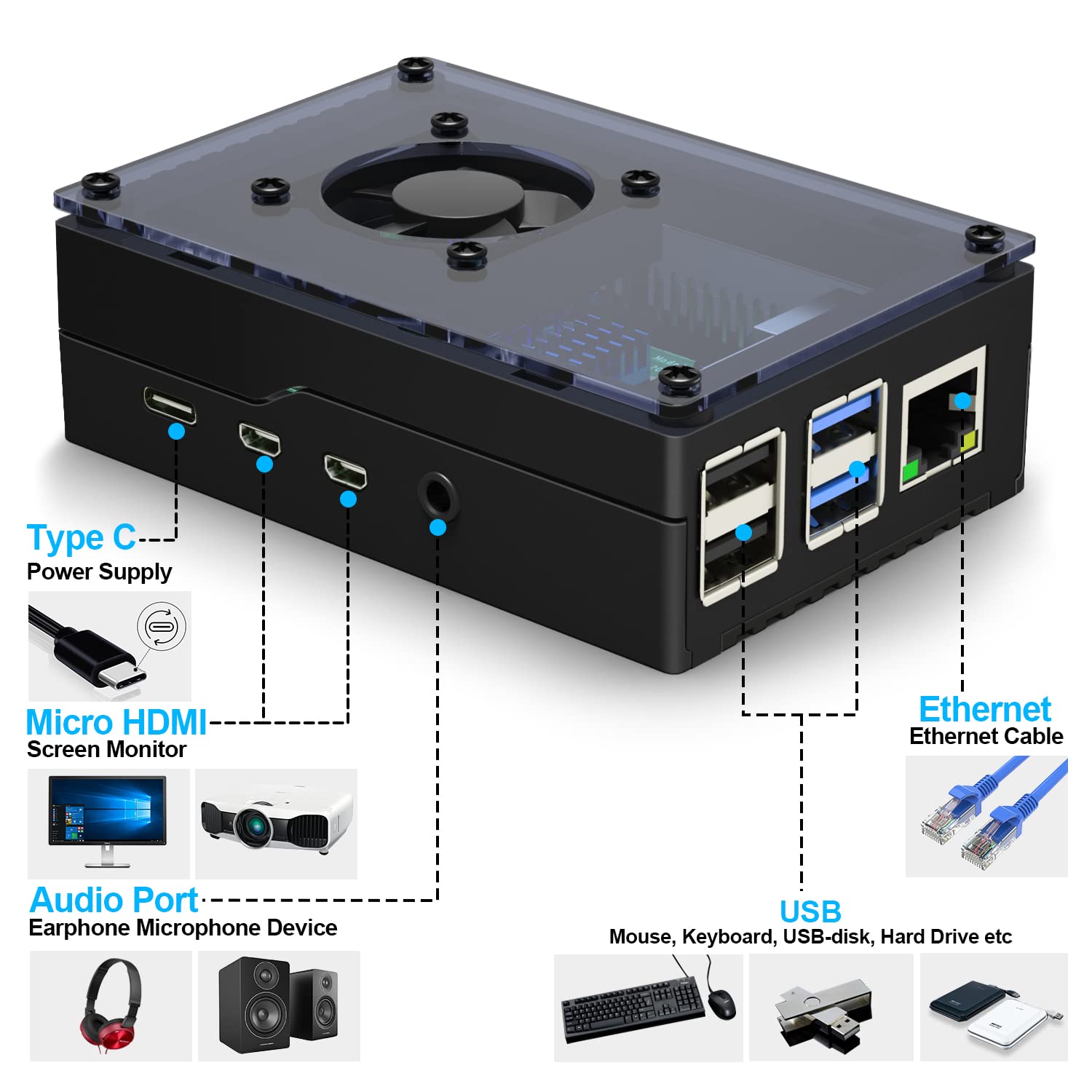 Type C
Power Supply

Micro HDMI
Screen Monitor

Audio Port
Earphone Microphone Device

Ethernet
Ethernet Cable

USB
Mouse, Keyboard, USB-disk, Hard Drive etc