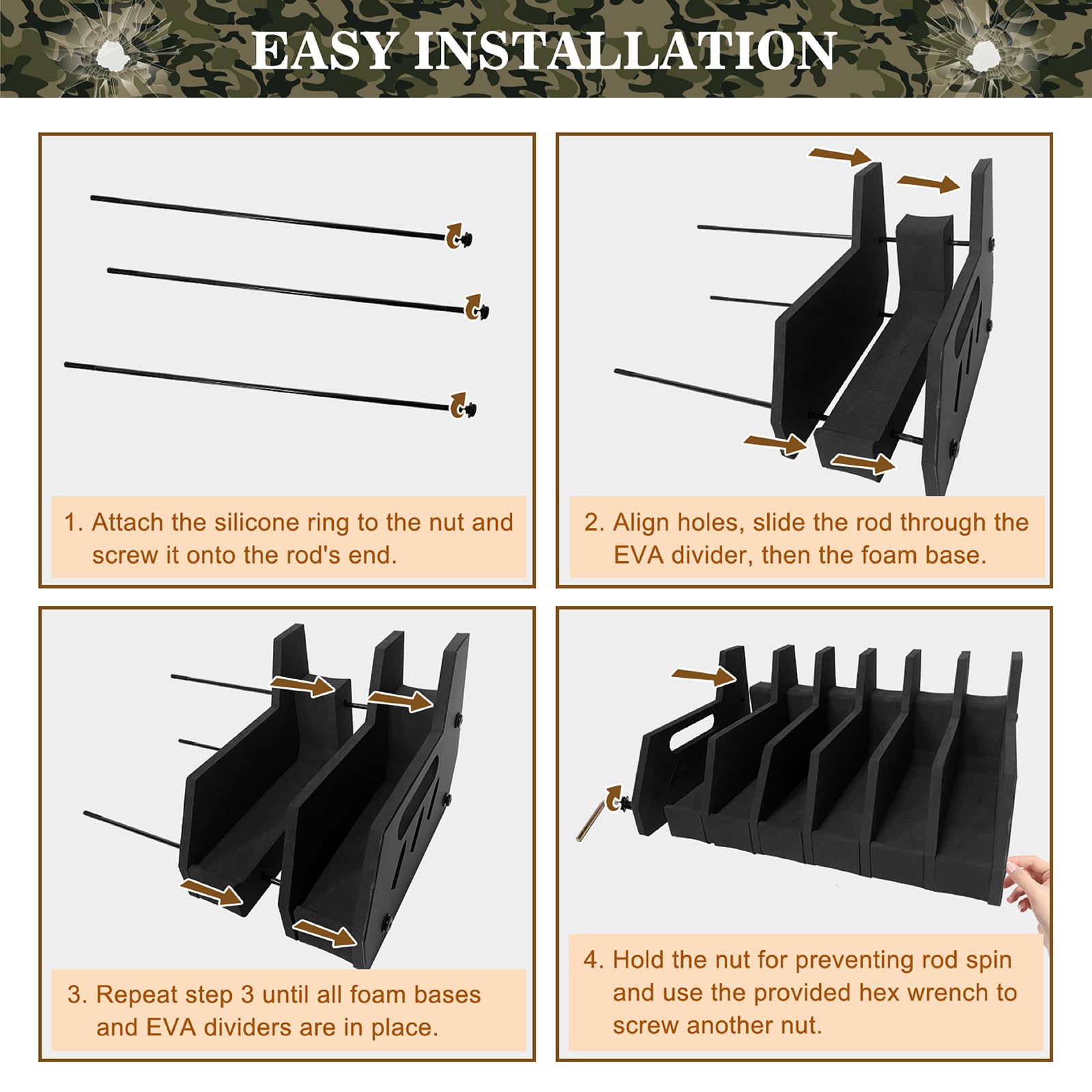 EASY INSTALLATION

1. Attach the silicone ring to the nut and screw it onto the rod's end.

2. Align holes, slide the rod through the EVA divider, then the foam base.

3. Repeat step 3 until all foam bases and EVA dividers are in place.

4. Hold the nut for preventing rod spin and use the provided hex wrench to screw another nut.