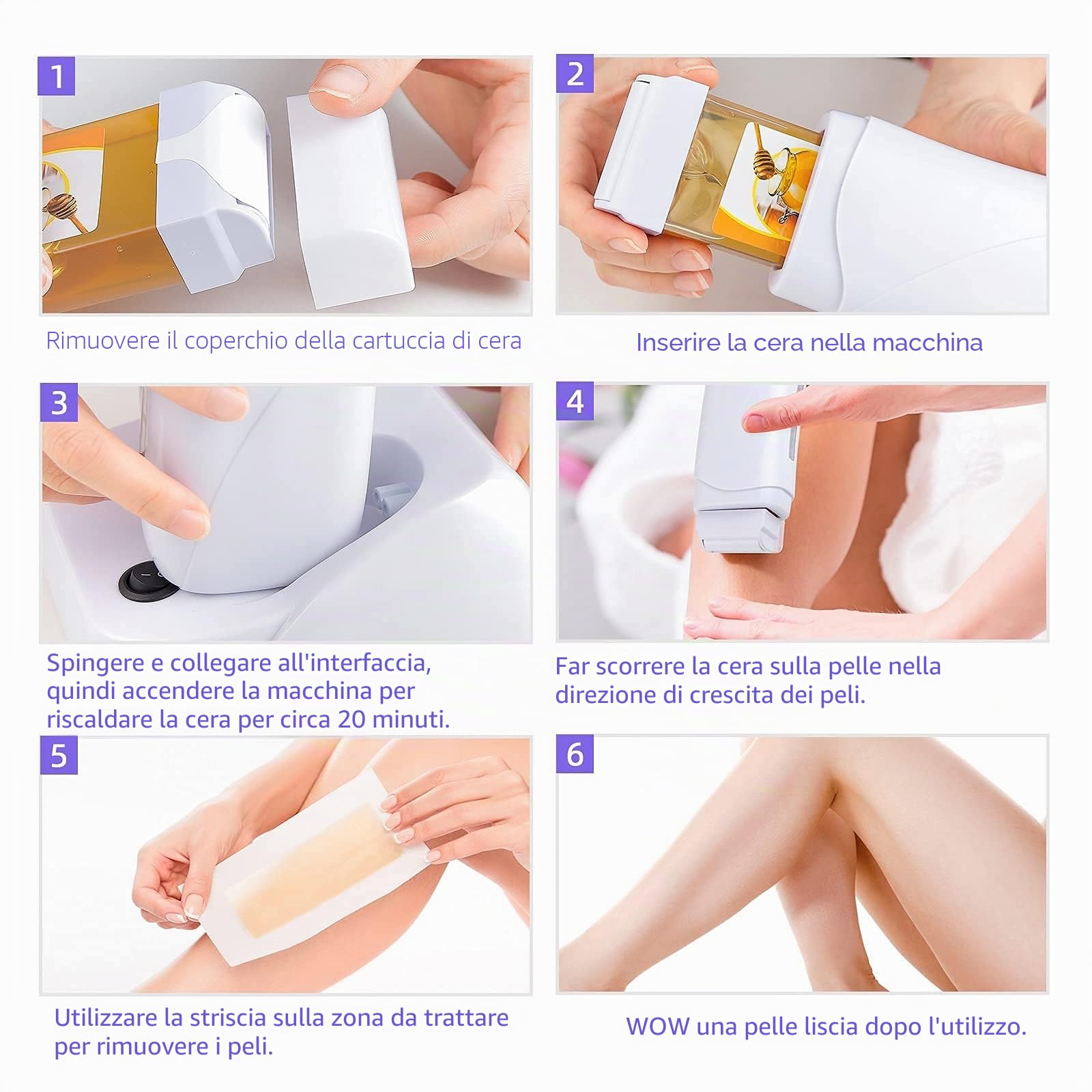 1

Rimuovere il coperchio della cartuccia di cera

2

Inserire la cera nella macchina

3

Spingere e collegare all'interfaccia, quindi accendere la macchina per riscaldare la cera per circa 20 minuti.

4

Far scorrere la cera sulla pelle nella direzione di crescita dei peli.

5

Utilizzare la striscia sulla zona da trattare per rimuovere i peli.

6

WOW una pelle liscia dopo l'utilizzo.