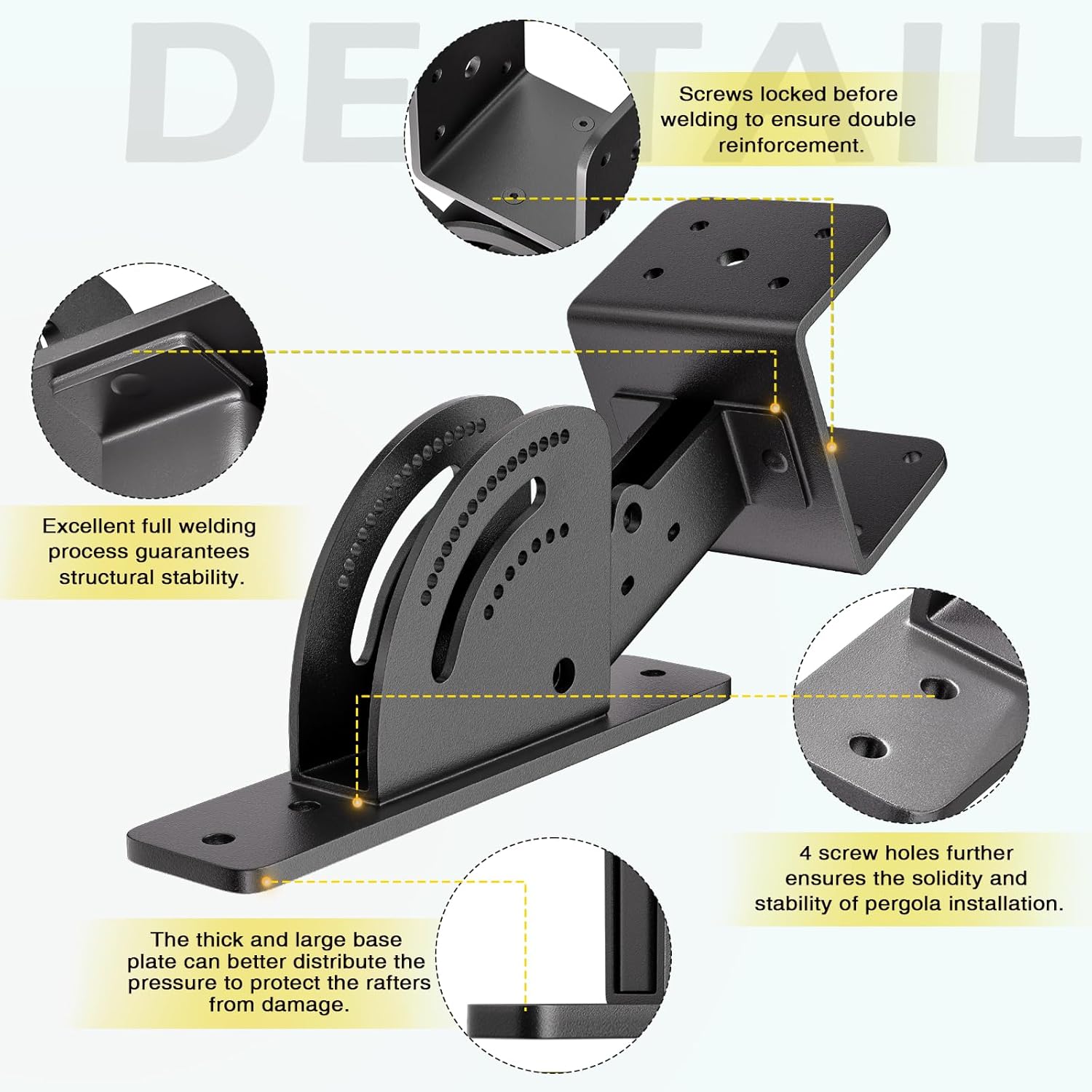 DETAIL

Screws locked before welding to ensure double reinforcement.

Excellent full welding process guarantees structural stability.

4 screw holes further ensures the solidity and stability of pergola installation.

The thick and large base plate can better distribute the pressure to protect the rafters from damage.