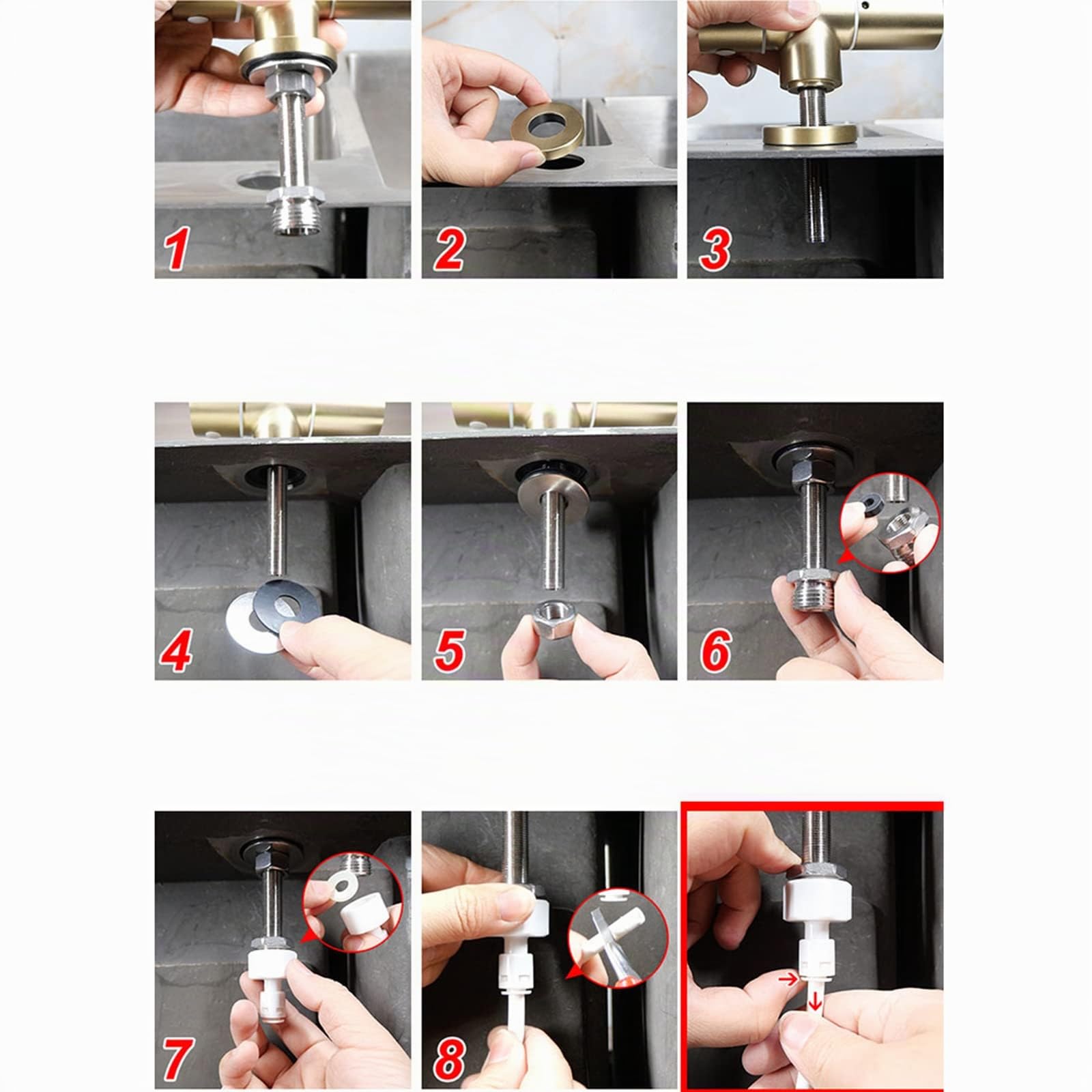 1
2
3
4
5
6
7
8