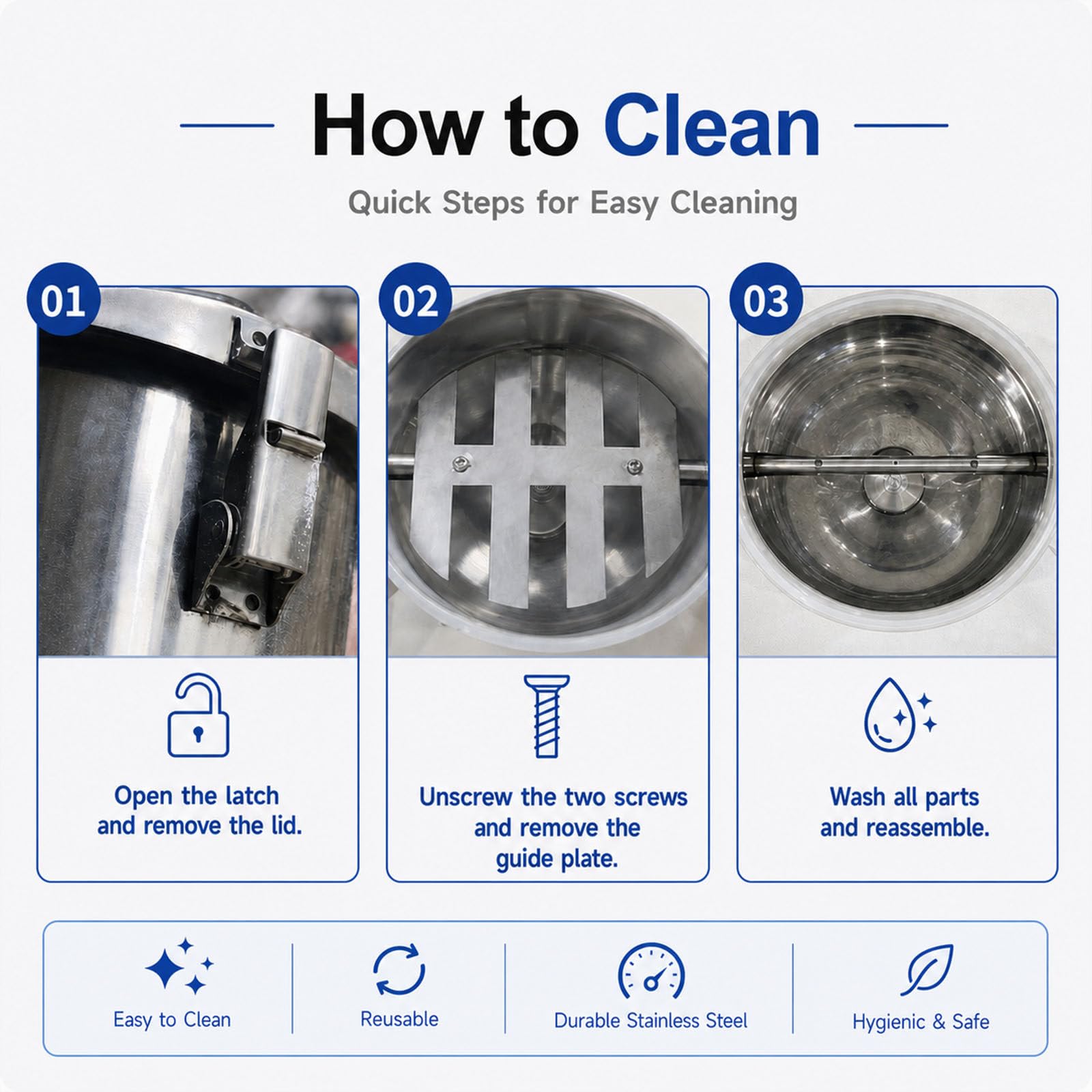 How to Clean

Quick Steps for Easy Cleaning

01

Open the latch and remove the lid.

02

Unscrew the two screws and remove the guide plate.

03

Wash all parts and reassemble.

Easy to Clean

Reusable

Durable Stainless Steel

Hygienic & Safe