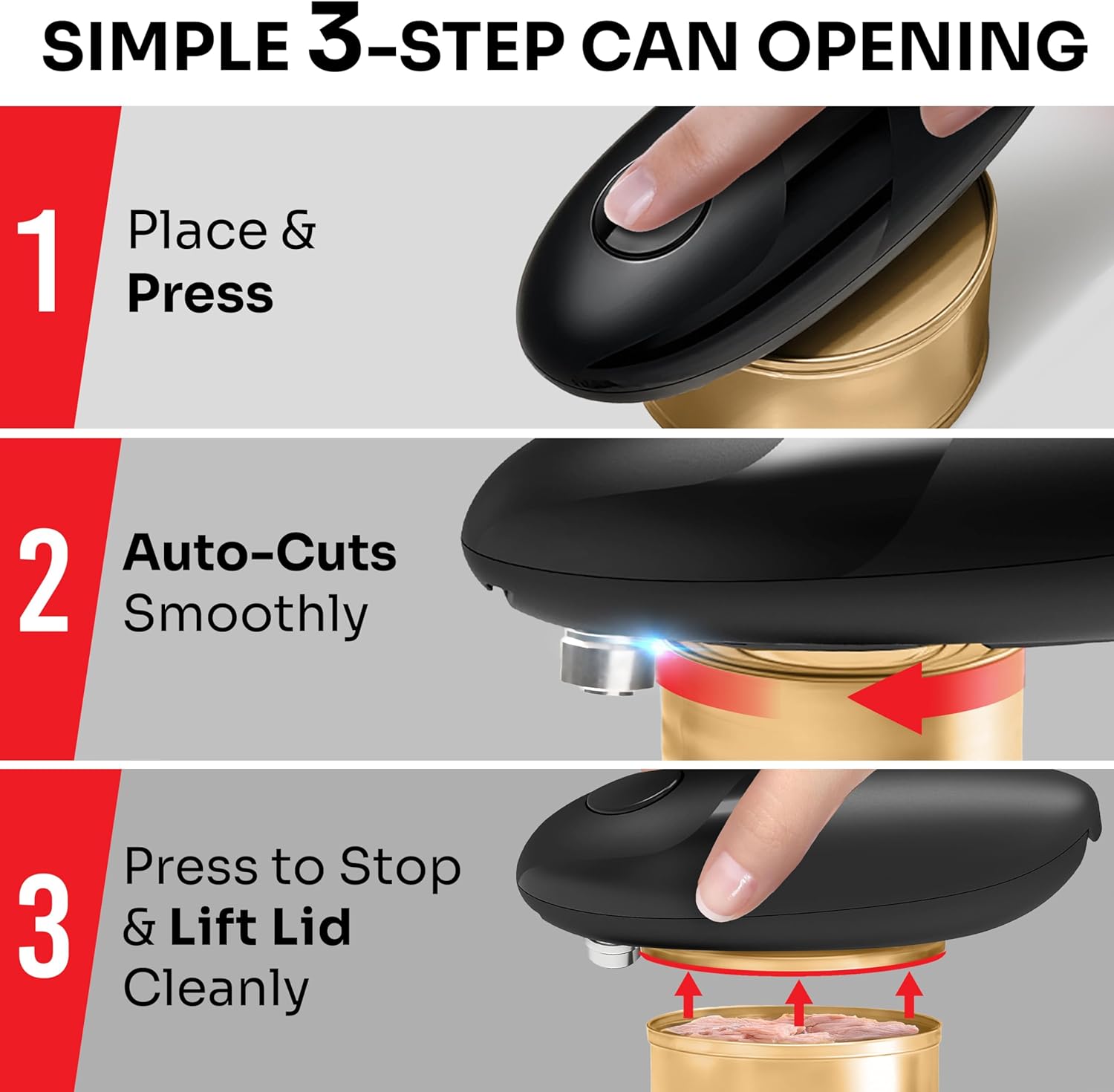 SIMPLE 3-STEP CAN OPENING

1

Place & Press

2

Auto-Cuts Smoothly

3

Press to Stop & Lift Lid Cleanly