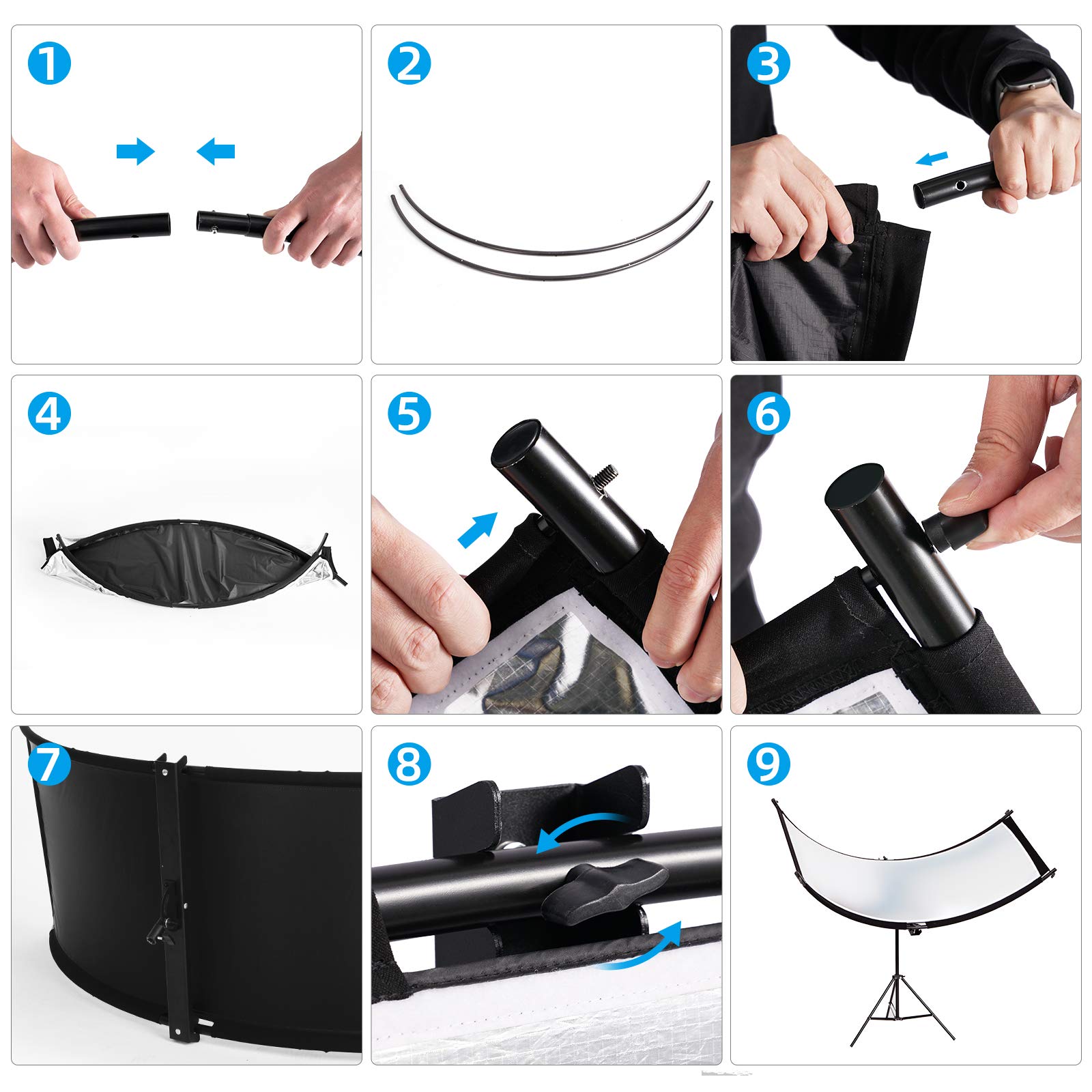 1

2

3

4

5

6

7

8

9