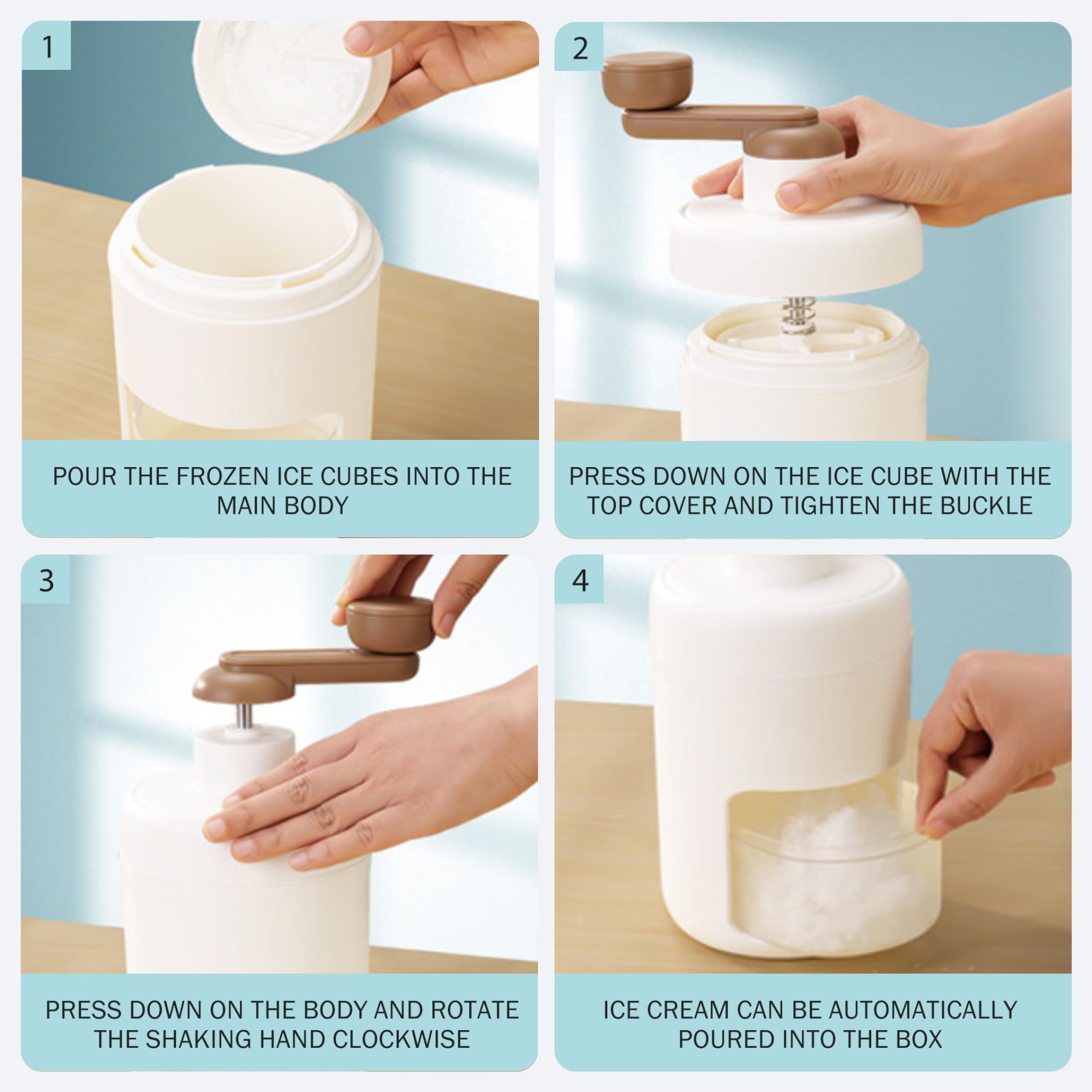 1

POUR THE FROZEN ICE CUBES INTO THE MAIN BODY

2

PRESS DOWN ON THE ICE CUBE WITH THE TOP COVER AND TIGHTEN THE BUCKLE

3

PRESS DOWN ON THE BODY AND ROTATE THE SHAKING HAND CLOCKWISE

4

ICE CREAM CAN BE AUTOMATICALLY POURED INTO THE BOX