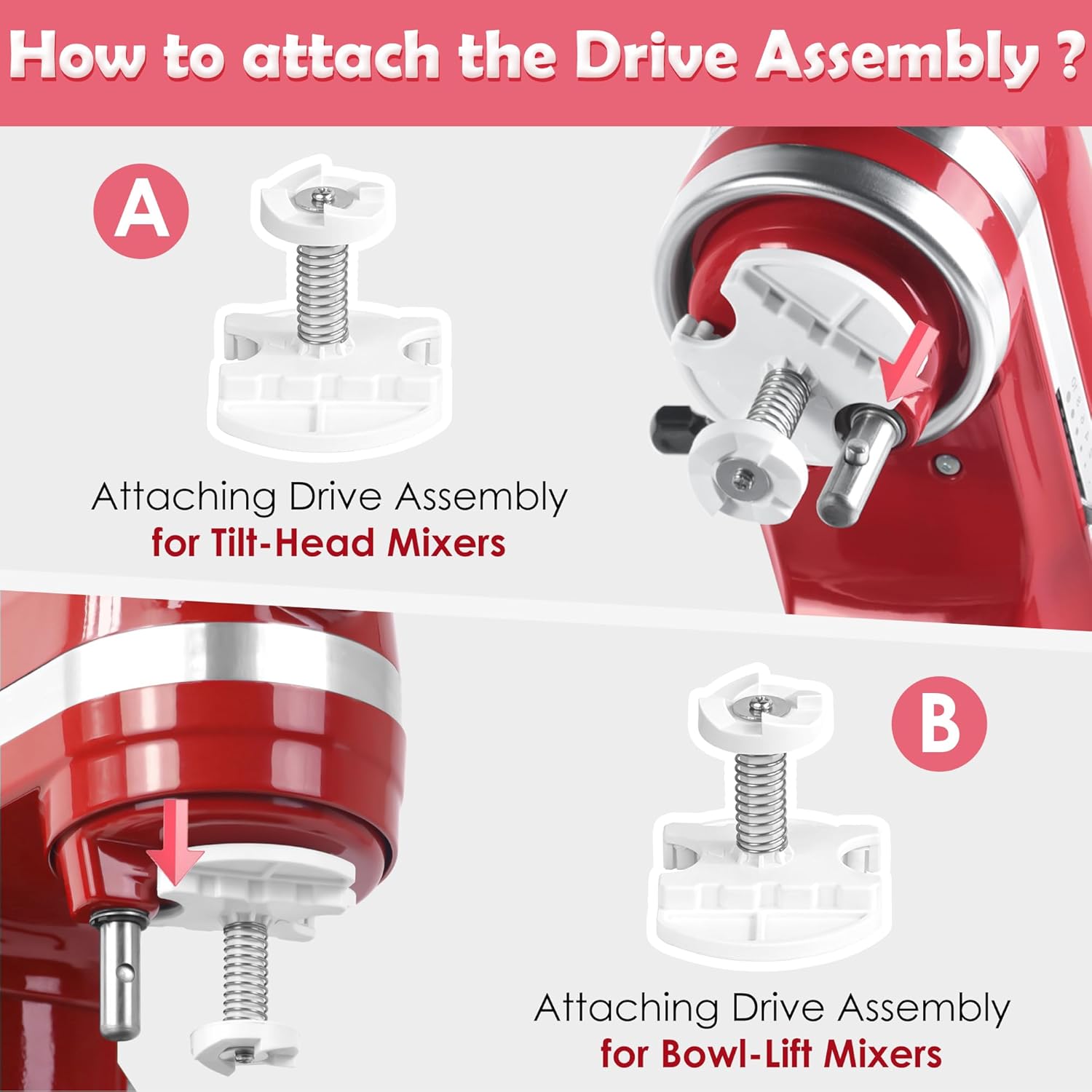 How to attach the Drive Assembly ?

A

Attaching Drive Assembly
for Tilt-Head Mixers

B

Attaching Drive Assembly
for Bowl-Lift Mixers