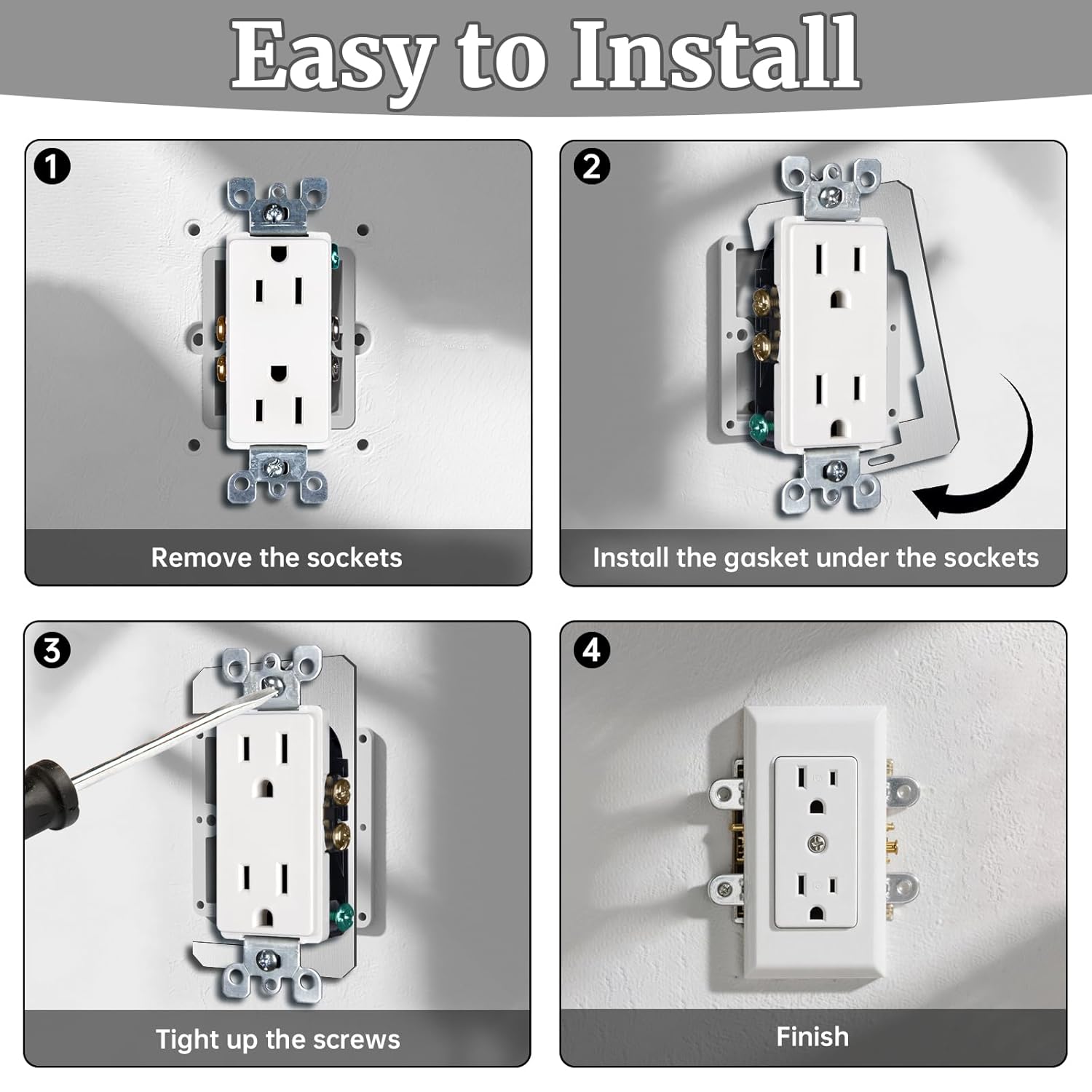 Easy to Install

1
Remove the sockets

2
Install the gasket under the sockets

3
Tight up the screws

4
Finish