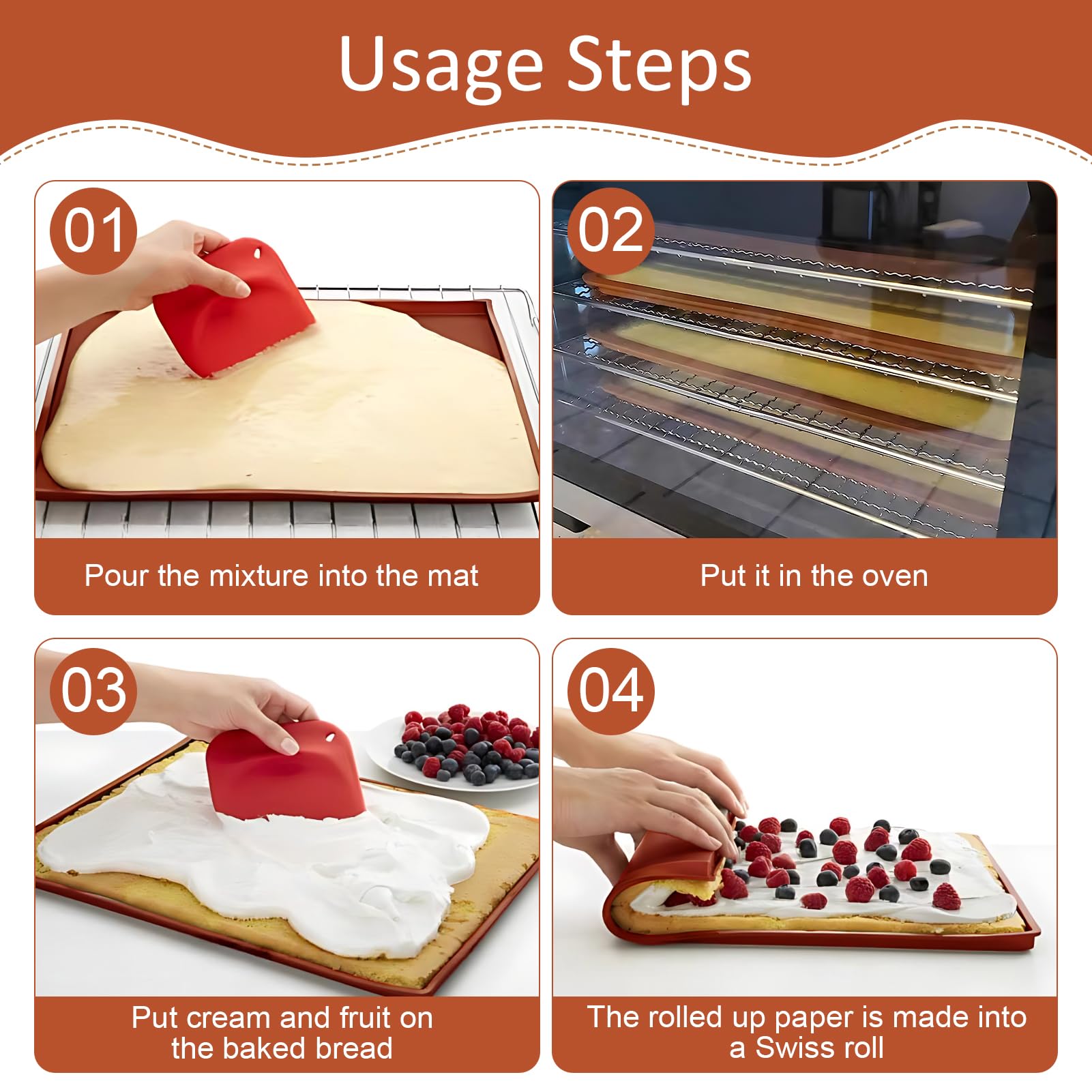 Usage Steps

01

Pour the mixture into the mat

02

Put it in the oven

03

Put cream and fruit on the baked bread

04

The rolled up paper is made into a Swiss roll