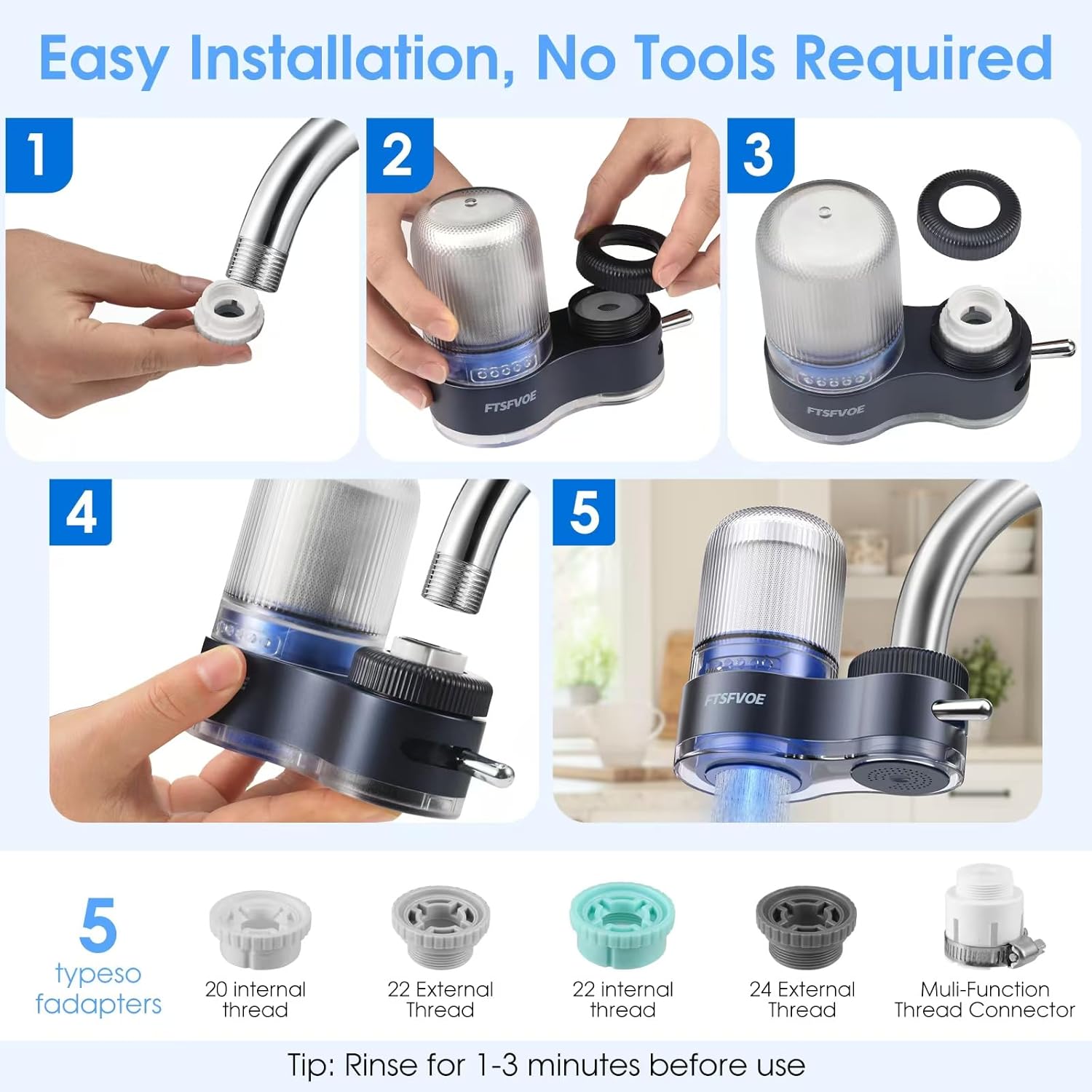 Easy Installation, No Tools Required

1

2

FTSFVOE

3

FTSFVOE

4

5

FTSFVOE

5
typeso
fadapters

20 internal
thread

22 External
Thread

22 internal
thread

24 External
Thread

Muli-Function
Thread Connector

Tip: Rinse for 1-3 minutes before use